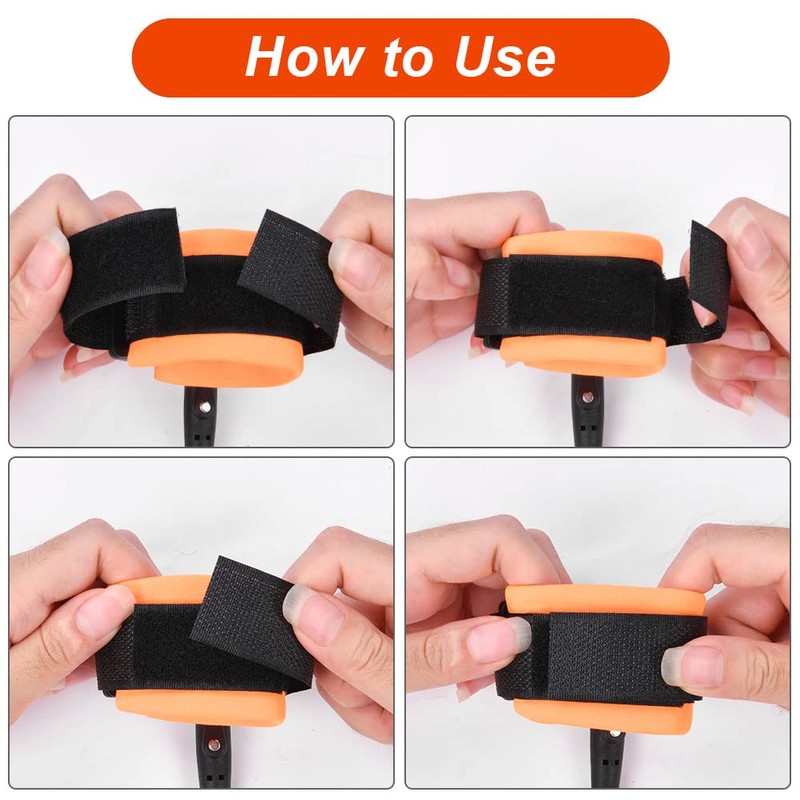 How to Use