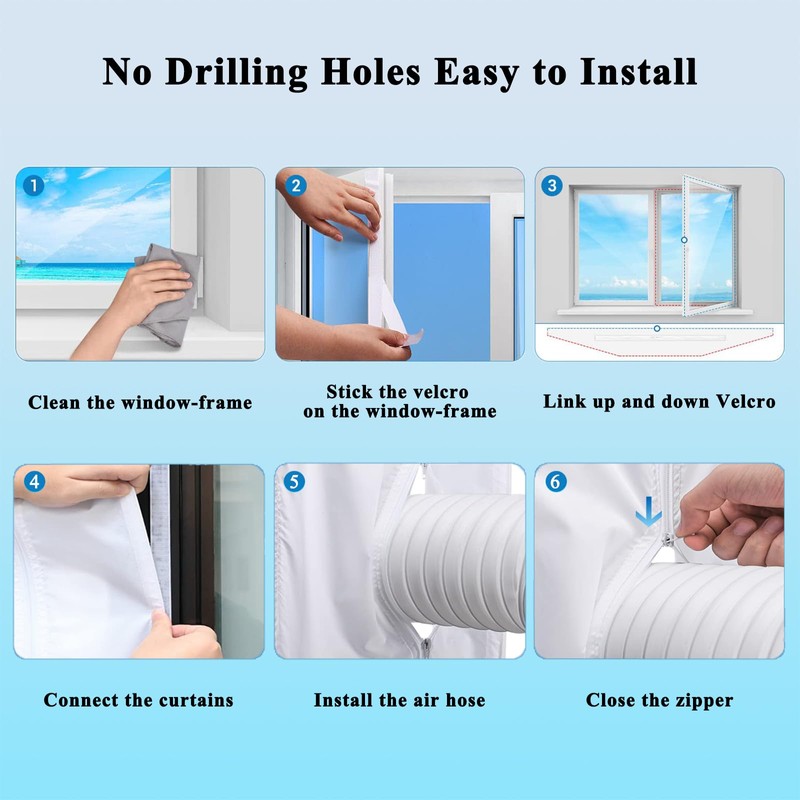 No Drilling Holes Easy to Install

1

Clean the window-frame

2

Stick the velcro on the window-frame

3

Link up and down Velcro

4

Connect the curtains

5

Install the air hose

6

Close the zipper