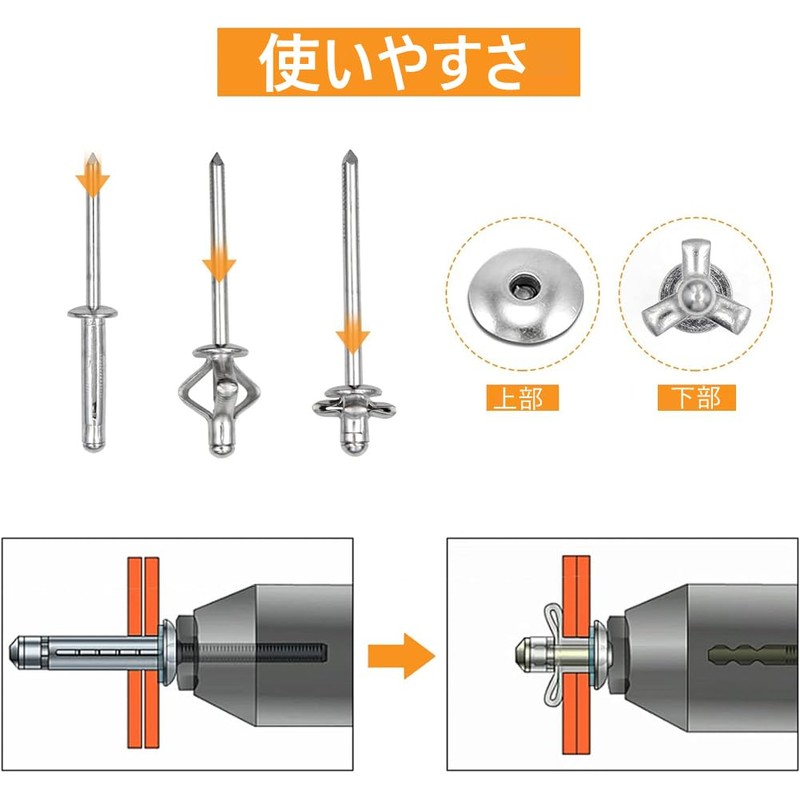 使いやすさ

上部

下部