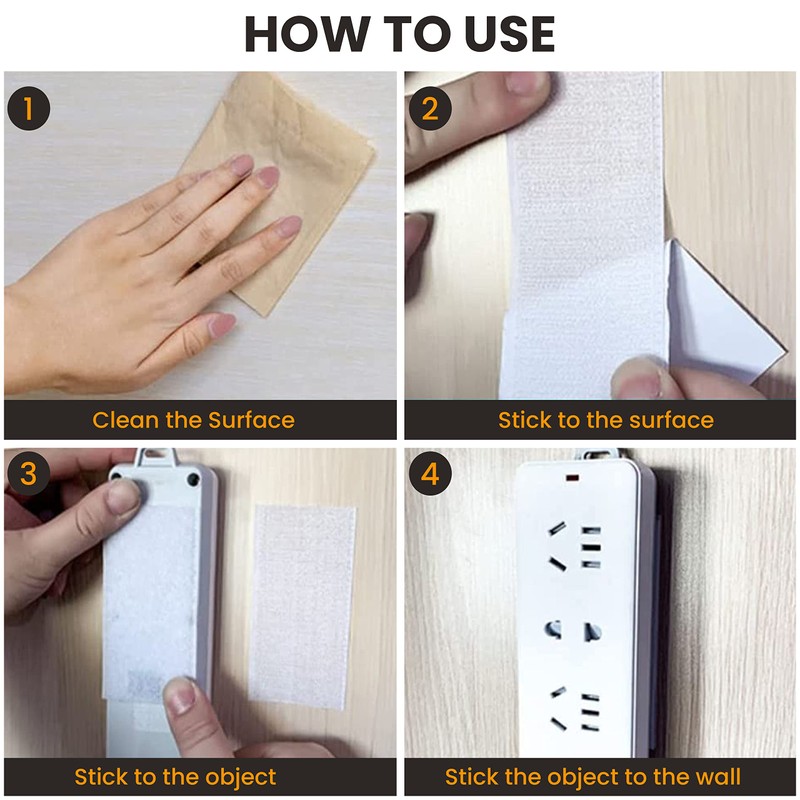 HOW TO USE

1

Clean the Surface

2

Stick to the surface

3

Stick to the object

4

Stick the object to the wall