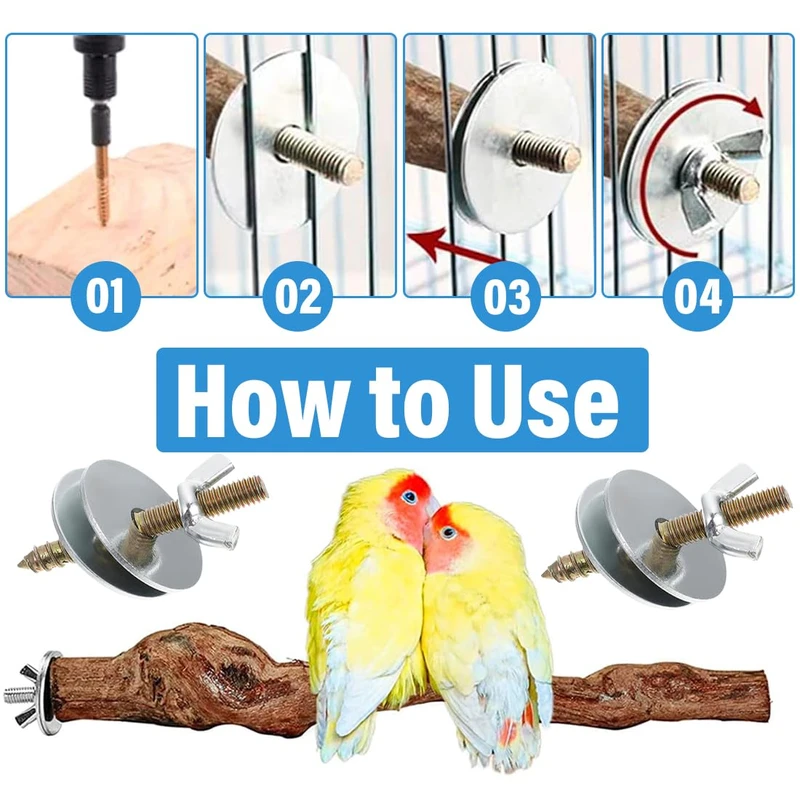 01
02
03
04
How to Use