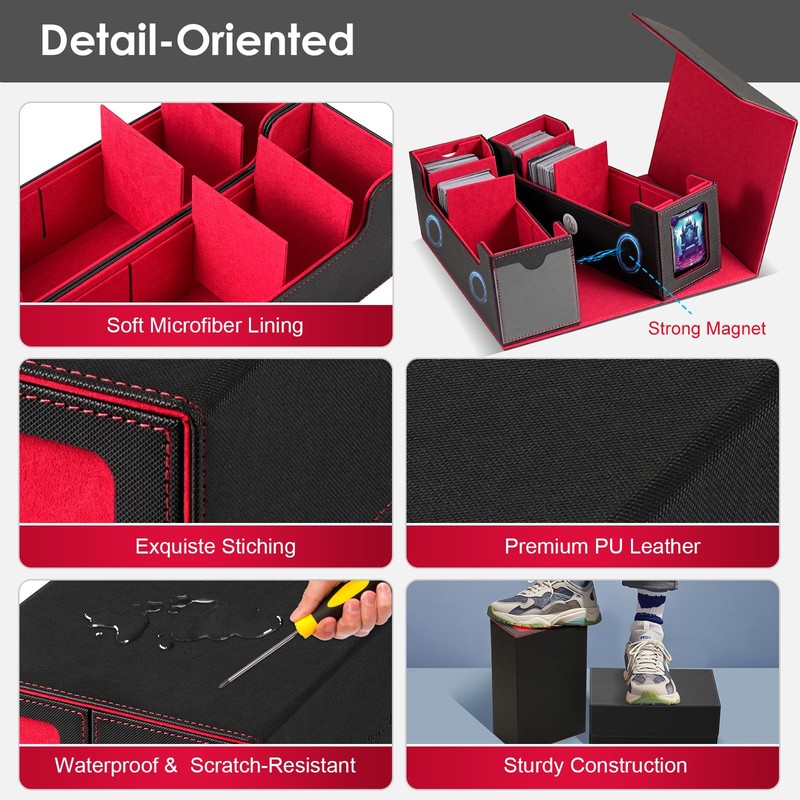 Detail-Oriented

Soft Microfiber Lining

Strong Magnet

Exquiste Stiching

Premium PU Leather

Waterproof & Scratch-Resistant

Sturdy Construction