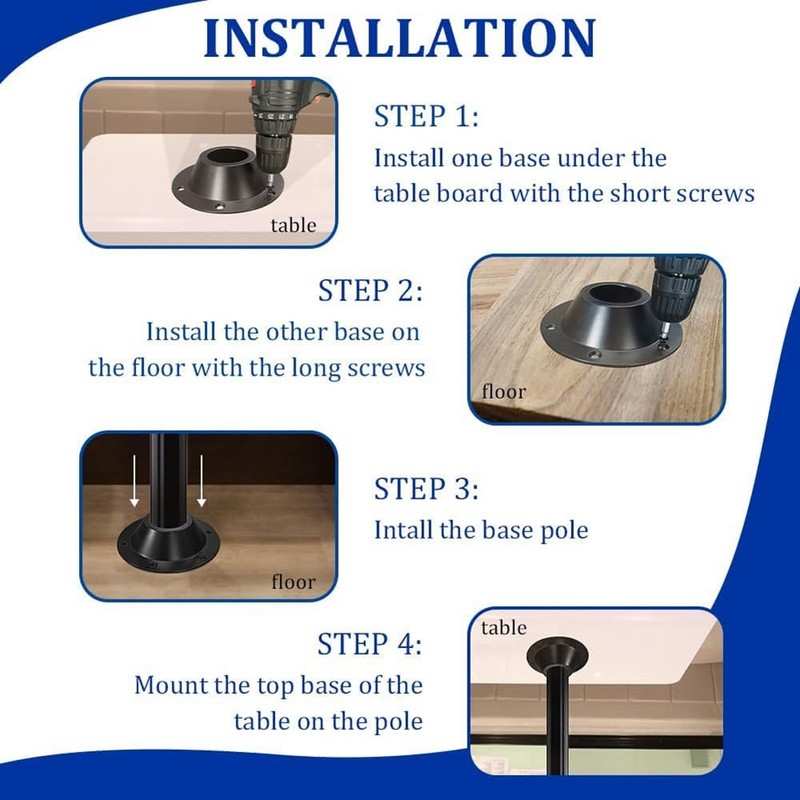 INSTALLATION

table

STEP 1:
Install one base under the table board with the short screws

STEP 2:
Install the other base on the floor with the long screws

floor

floor

STEP 3:
Intall the base pole

STEP 4:
Mount the top base of the table on the pole

table