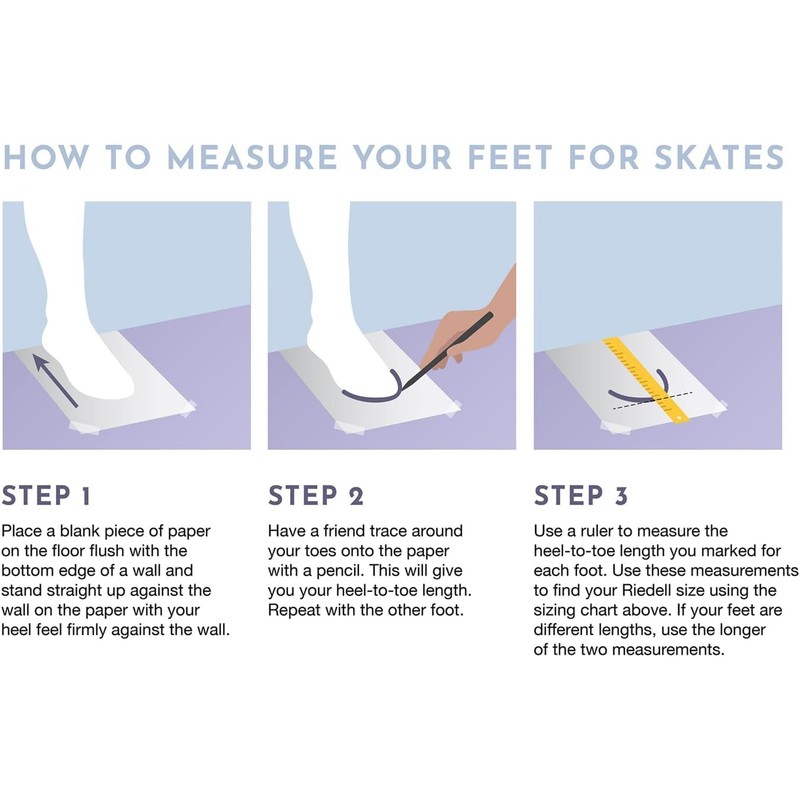 HOW TO MEASURE YOUR FEET FOR SKATES

STEP 1

Place a blank piece of paper on the floor flush with the bottom edge of a wall and stand straight up against the wall on the paper with your heel feel firmly against the wall.

STEP 2

Have a friend trace around your toes onto the paper with a pencil. This will give you your heel-to-toe length. Repeat with the other foot.

STEP 3

Use a ruler to measure the heel-to-toe length you marked for each foot. Use these measurements to find your Riedell size using the sizing chart above. If your feet are different lengths, use the longer of the two measurements.