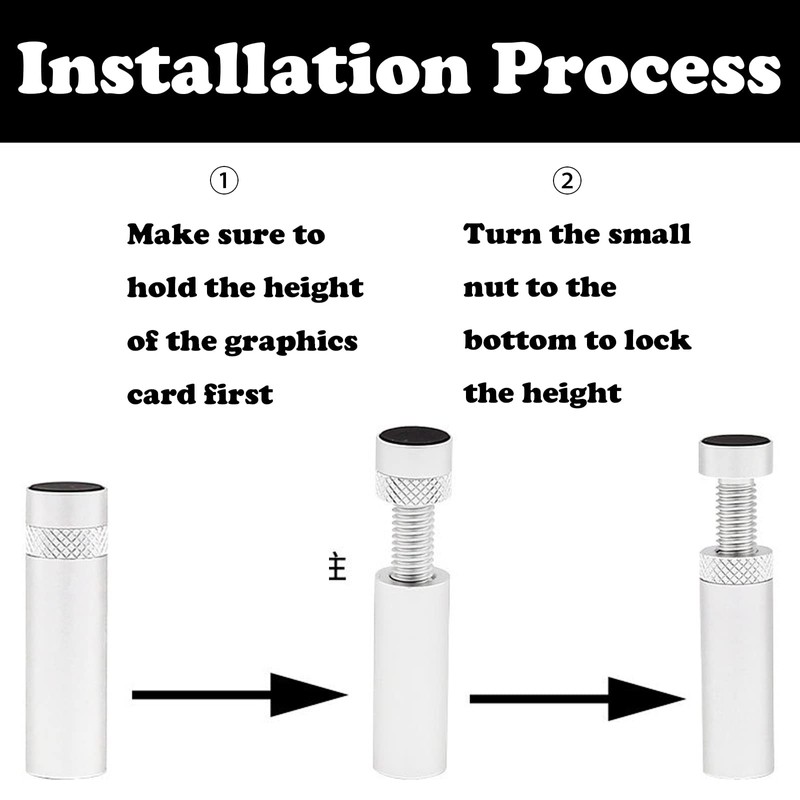 Installation Process

①

Make sure to hold the height of the graphics card first

②

Turn the small nut to the bottom to lock the height

主