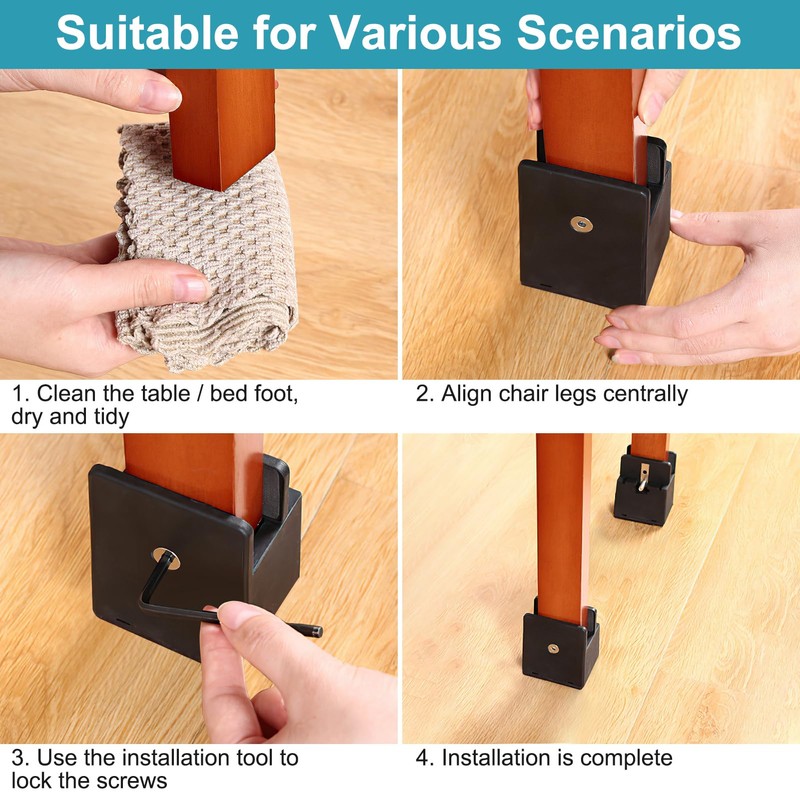 Suitable for Various Scenarios

1. Clean the table / bed foot, dry and tidy

2. Align chair legs centrally

3. Use the installation tool to lock the screws

4. Installation is complete