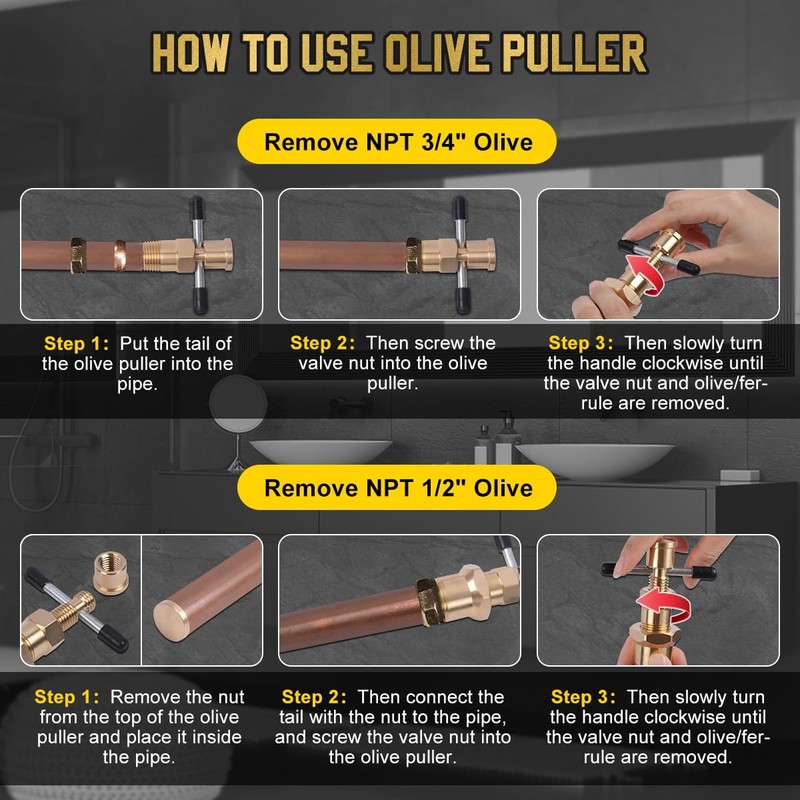 HOW TO USE OLIVE PULLER

Remove NPT 3/4" Olive

Step 1: Put the tail of the olive puller into the pipe.

Step 2: Then screw the valve nut into the olive puller.

Step 3: Then slowly turn the handle clockwise until the valve nut and olive/ferrule are removed.

Remove NPT 1/2" Olive

Step 1: Remove the nut from the top of the olive puller and place it inside the pipe.

Step 2: Then connect the tail with the nut to the pipe, and screw the valve nut into the olive puller.

Step 3: Then slowly turn the handle clockwise until the valve nut and olive/ferrule are removed.