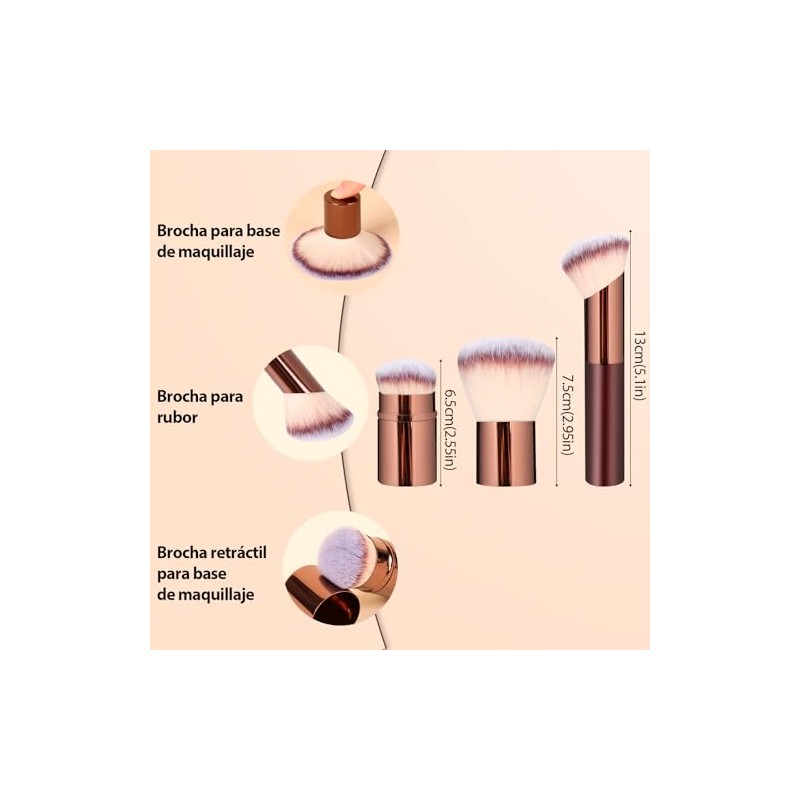 Brocha para base de maquillaje

Brocha para rubor

Brocha retráctil para base de maquillaje

6.5cm(2.55in)

7.5cm(2.95in)

13cm(5.1in)