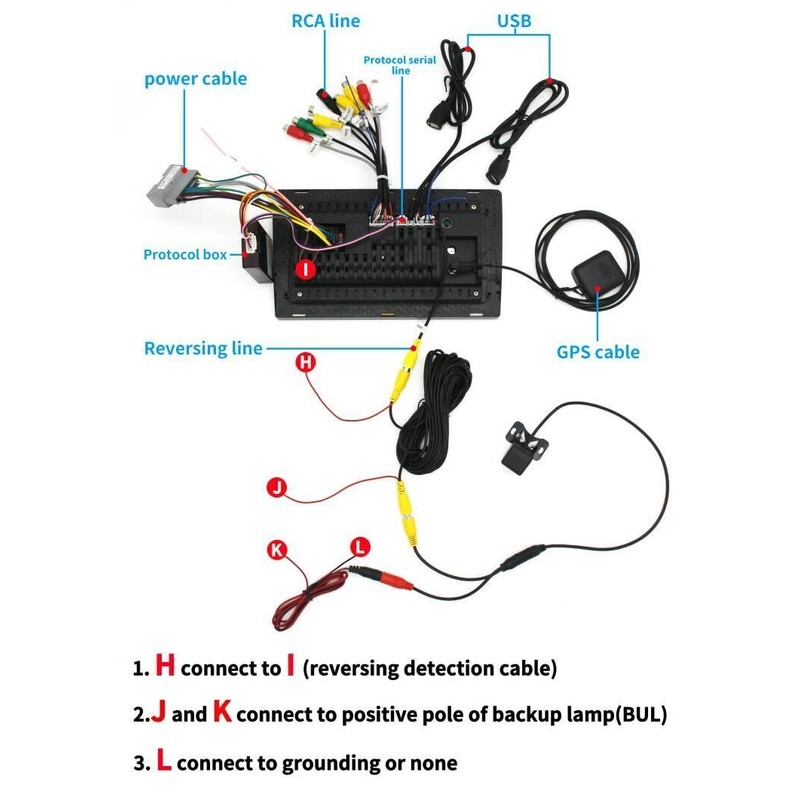 RCA line

USB

Protocol serial line

power cable

Protocol box

I

Reversing line

GPS cable

H

J

K

L

1. H connect to I (reversing detection cable)

2.J and K connect to positive pole of backup lamp(BUL)

3. L connect to grounding or none