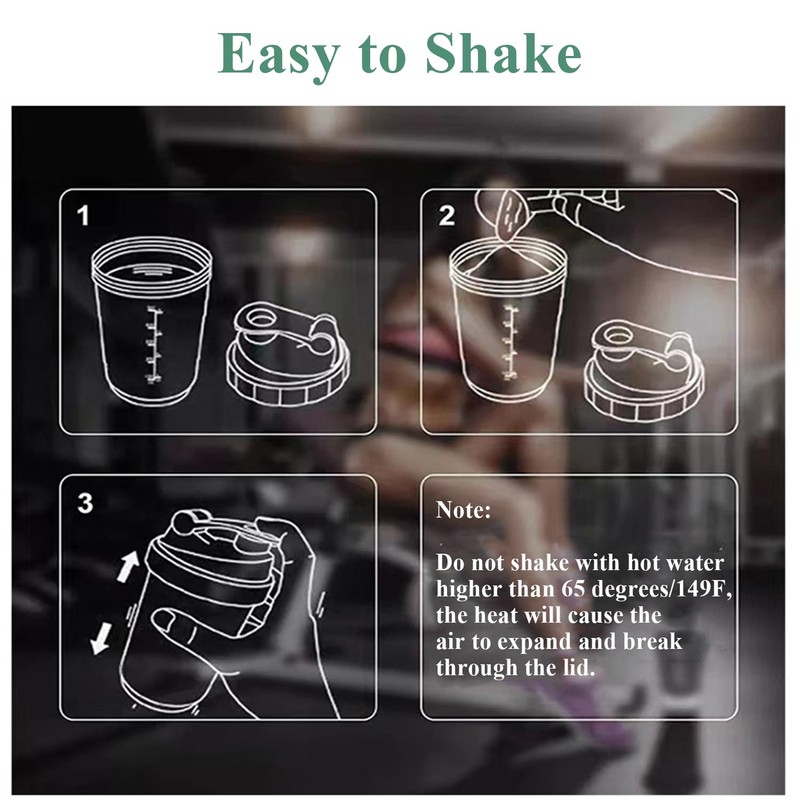 Easy to Shake

1

2

3

Note:

Do not shake with hot water higher than 65 degrees/149F, the heat will cause the air to expand and break through the lid.