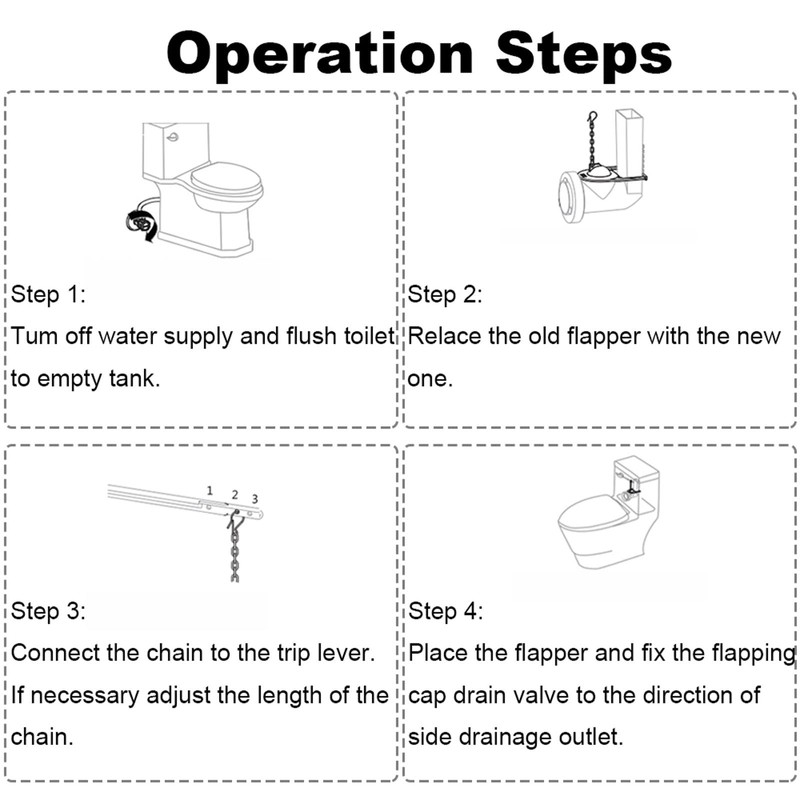 Operation Steps

Step 1:
Tum off water supply and flush toilet to empty tank.

Step 2:
Relace the old flapper with the new one.

1 2 3

Step 3:
Connect the chain to the trip lever. If necessary adjust the length of the chain.

Step 4:
Place the flapper and fix the flapping cap drain valve to the direction of side drainage outlet.