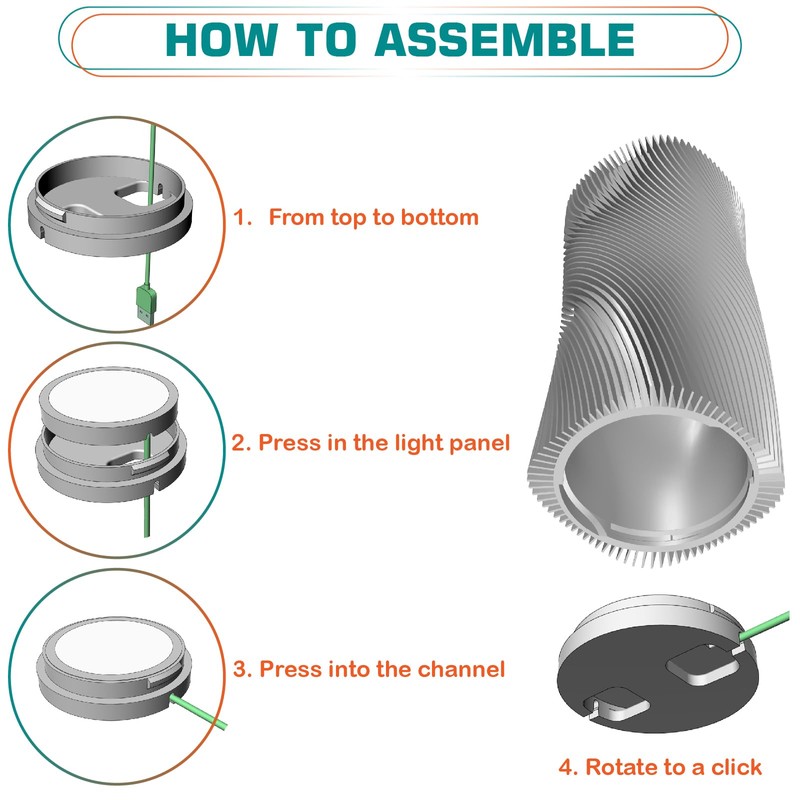 HOW TO ASSEMBLE

1. From top to bottom

2. Press in the light panel

3. Press into the channel

4. Rotate to a click