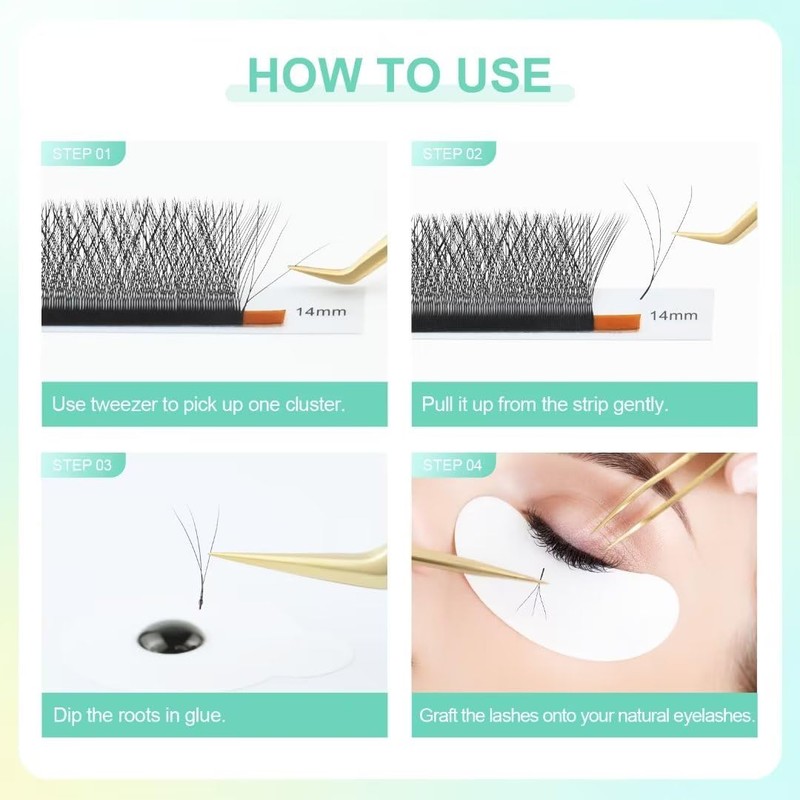 HOW TO USE

STEP 01

14mm

Use tweezer to pick up one cluster.

STEP 02

14mm

Pull it up from the strip gently.

STEP 03

Dip the roots in glue.

STEP 04

Graft the lashes onto your natural eyelashes.