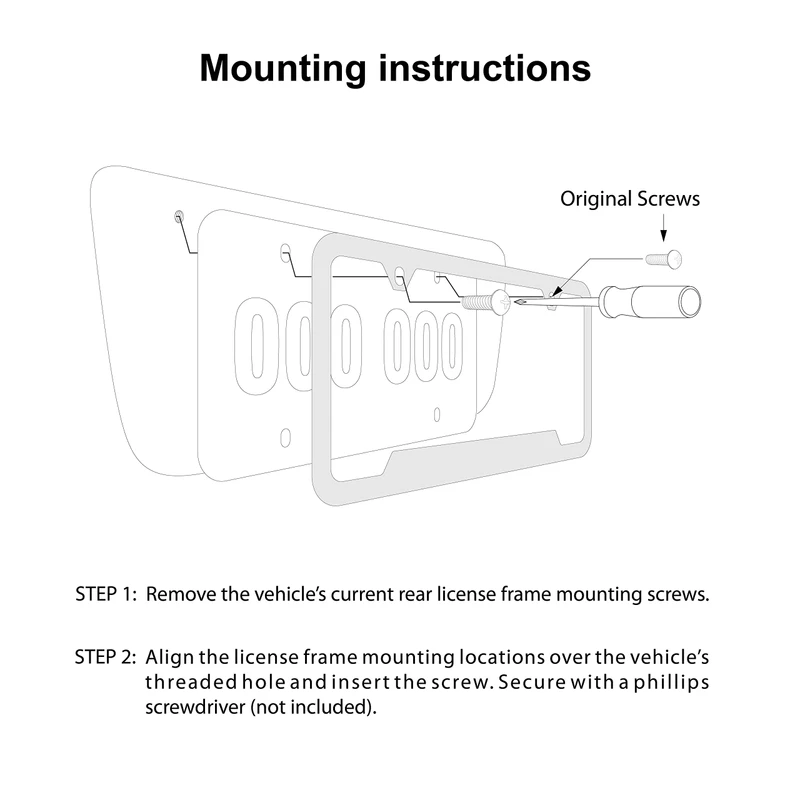 Mounting instructions

Original Screws

000 000

STEP 1: Remove the vehicle's current rear license frame mounting screws.

STEP 2: Align the license frame mounting locations over the vehicle's threaded hole and insert the screw. Secure with a phillips screwdriver (not included).