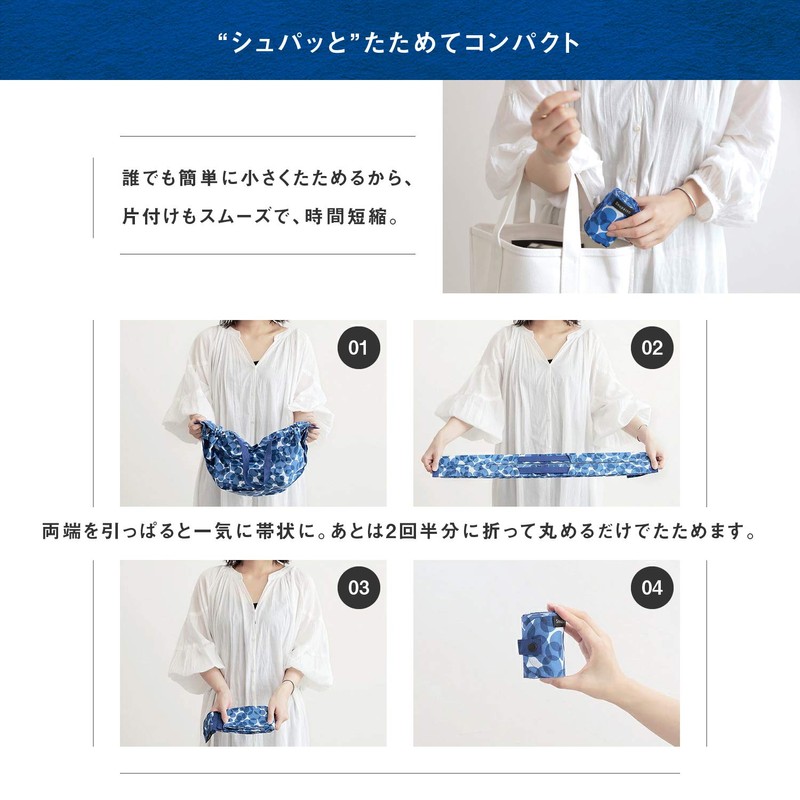 “シュパッと”たためてコンパクト

誰でも簡単に小さくたためるから、
片付けもスムーズで、時間短縮。

01

02

両端を引っぱると一気に帯状に。あとは2回半分に折って丸めるだけでたためます。

03

04