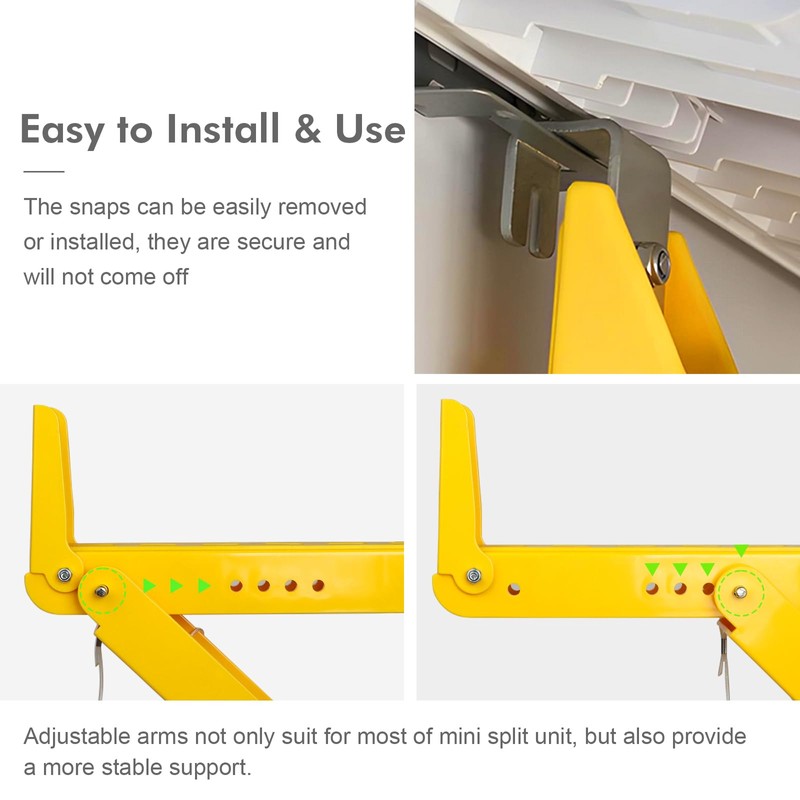 Easy to Install & Use

The snaps can be easily removed or installed, they are secure and will not come off

Adjustable arms not only suit for most of mini split unit, but also provide a more stable support.