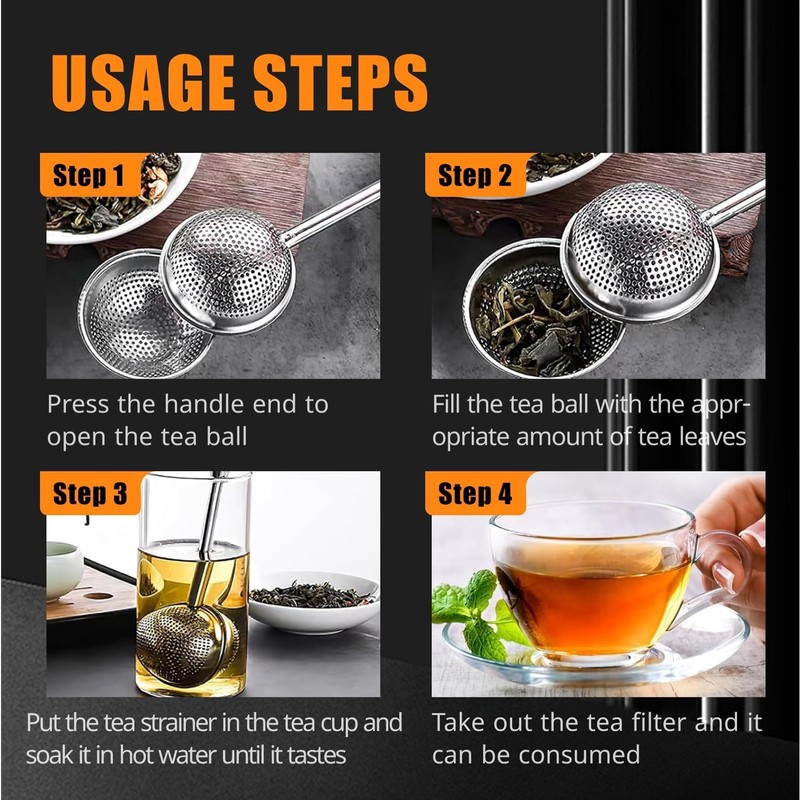 USAGE STEPS

Step 1

Press the handle end to open the tea ball

Step 2

Fill the tea ball with the appropriate amount of tea leaves

Step 3

Put the tea strainer in the tea cup and soak it in hot water until it tastes

Step 4

Take out the tea filter and it can be consumed