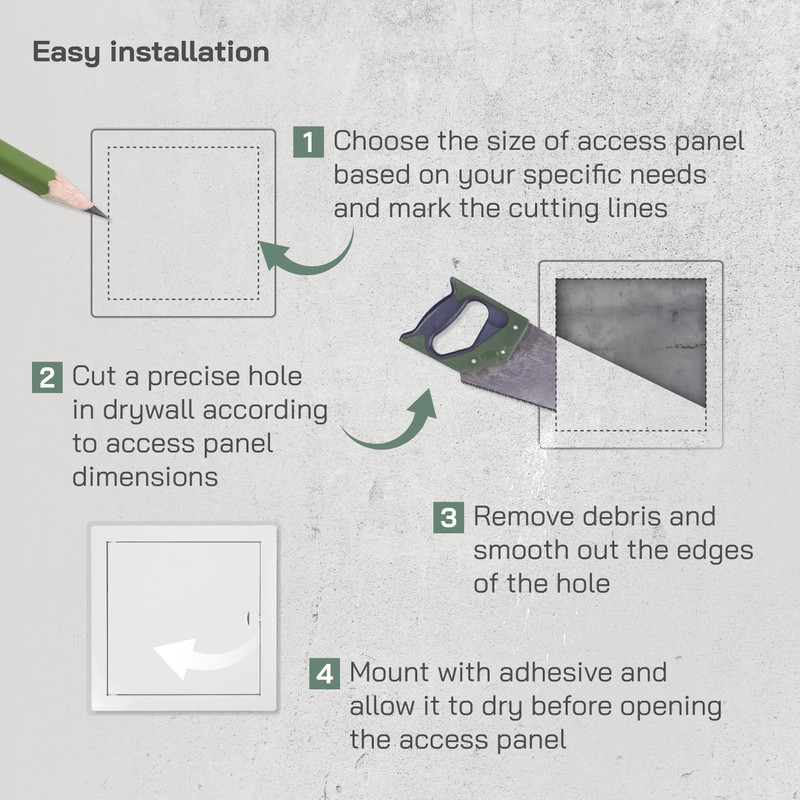 Easy installation

1 Choose the size of access panel based on your specific needs and mark the cutting lines

2 Cut a precise hole in drywall according to access panel dimensions

3 Remove debris and smooth out the edges of the hole

4 Mount with adhesive and allow it to dry before opening the access panel