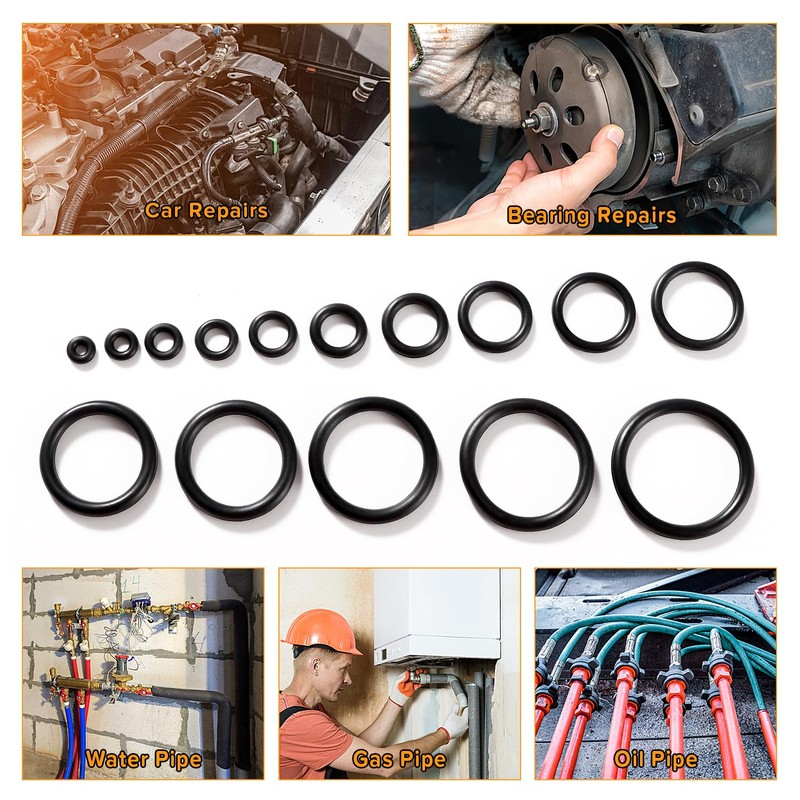 Car Repairs

Bearing Repairs

Water Pipe

Gas Pipe

Oil Pipe