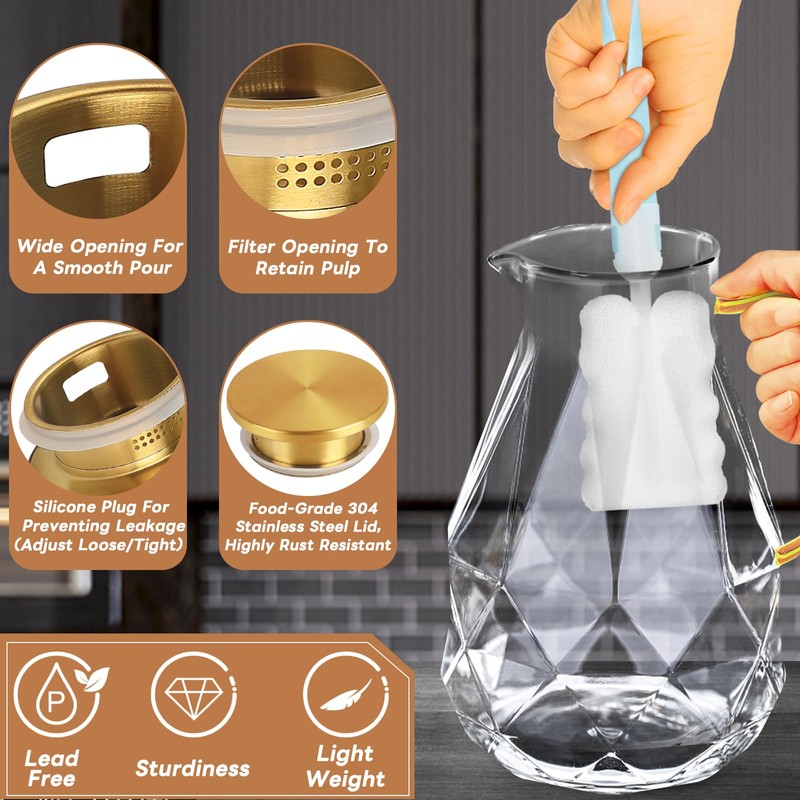 Wide Opening For A Smooth Pour

Filter Opening To Retain Pulp

Silicone Plug For Preventing Leakage (Adjust Loose/Tight)

Food-Grade 304 Stainless Steel Lid, Highly Rust Resistant

P

Lead Free

Sturdiness

Light Weight