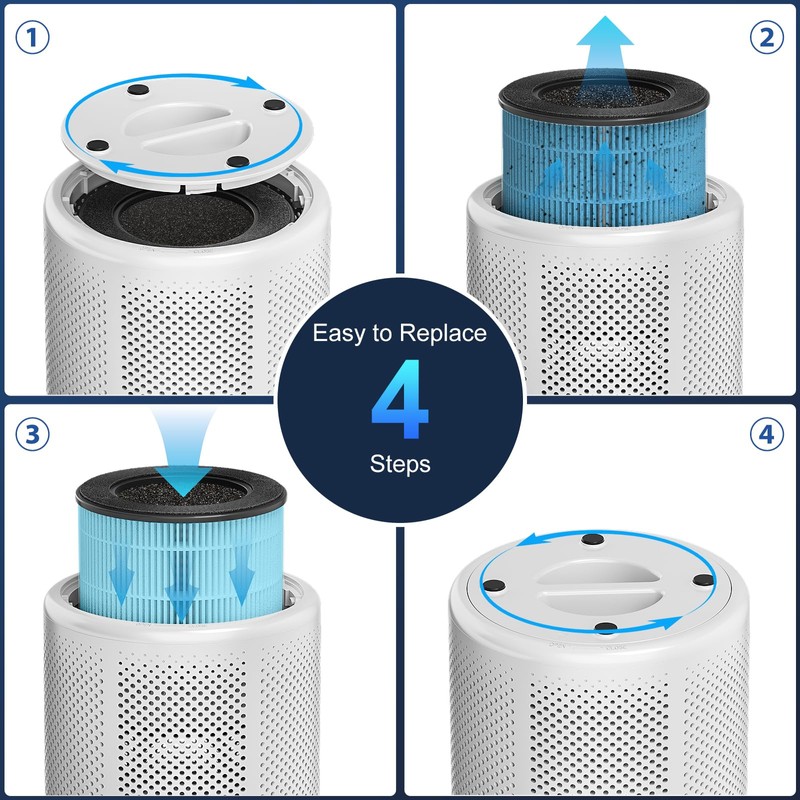 ①

②

Easy to Replace
4
Steps

③

④