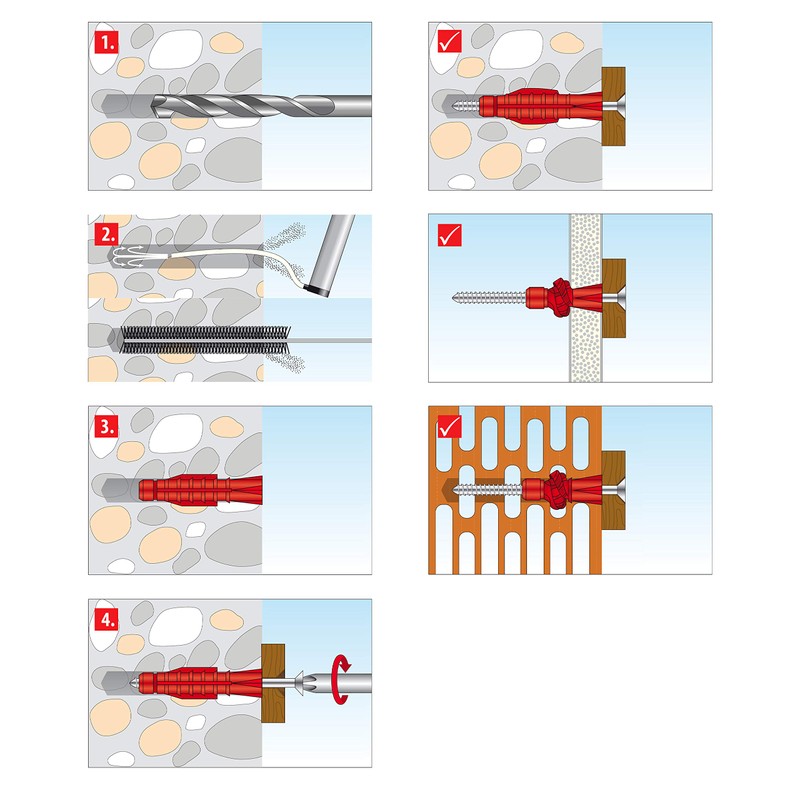 1.

2.

3.

4.