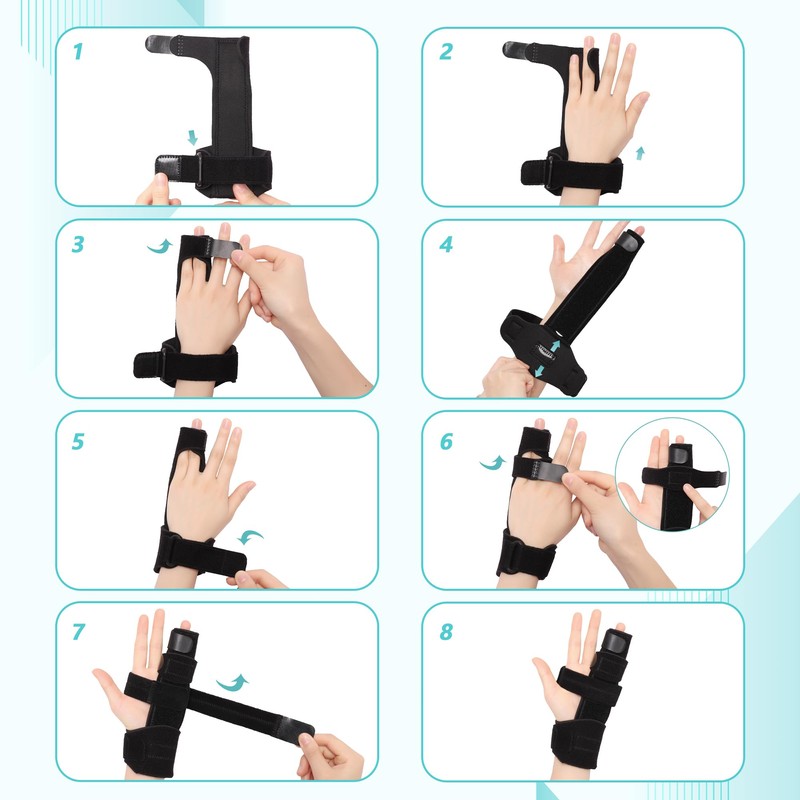 1

2

3

4

5

6

7

8