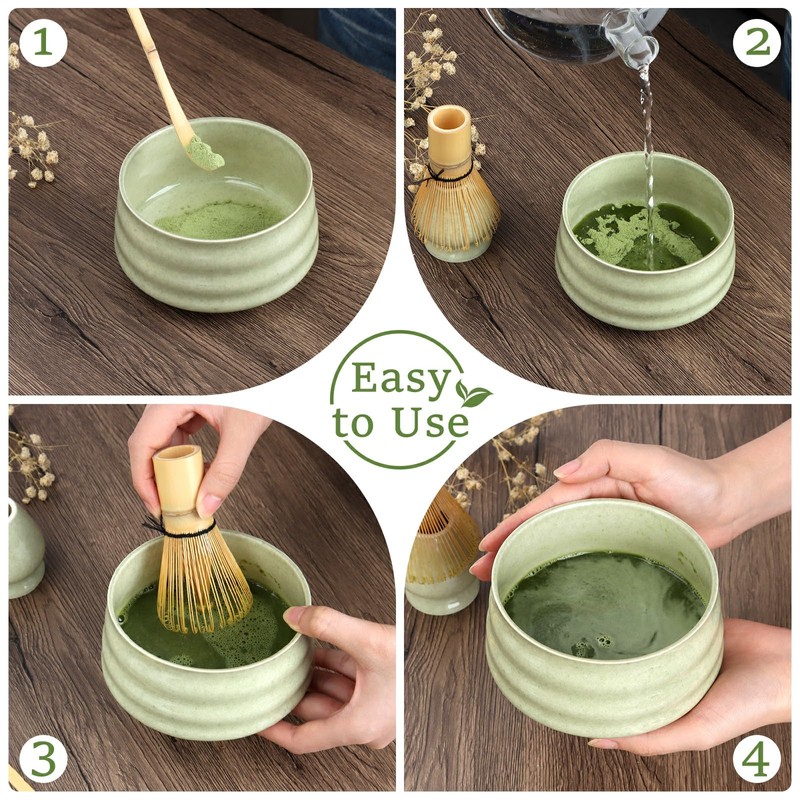 1

2

Easy to Use

3

4