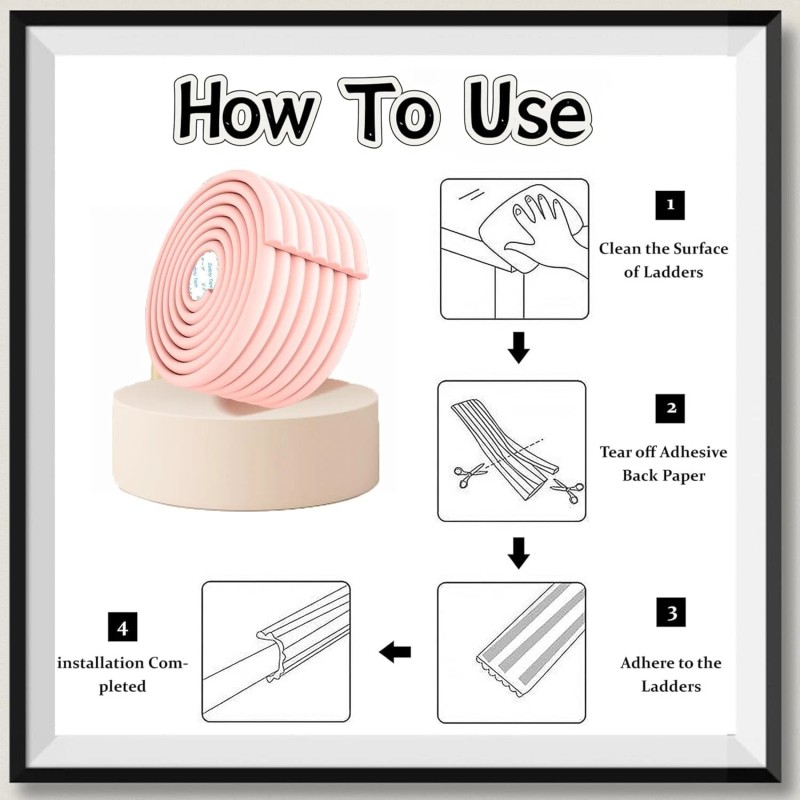 How To Use

1
Clean the Surface of Ladders

2
Tear off Adhesive Back Paper

3
Adhere to the Ladders

4
installation Completed