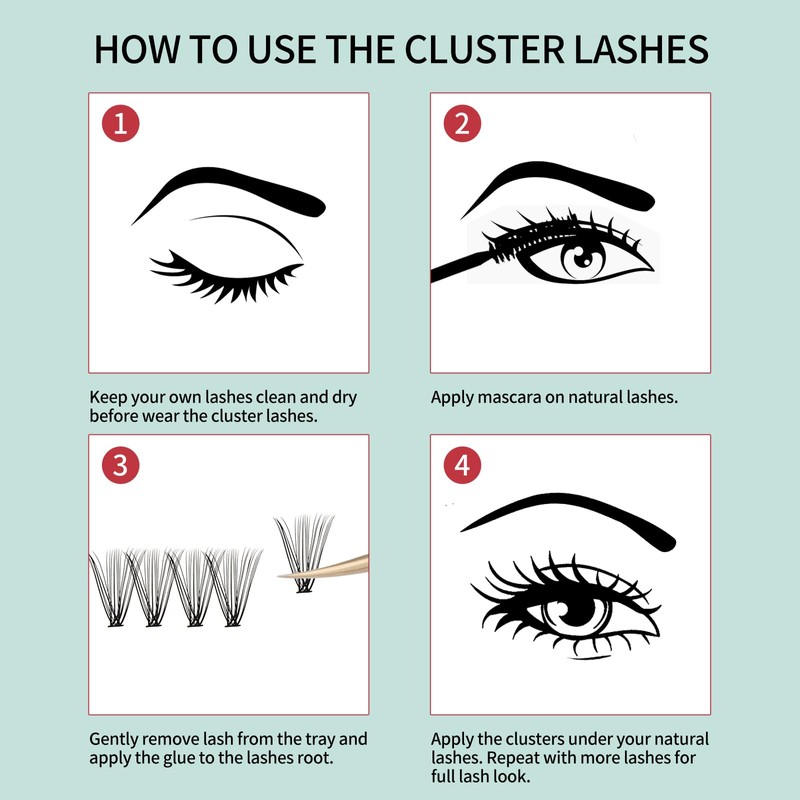 HOW TO USE THE CLUSTER LASHES

1

Keep your own lashes clean and dry before wear the cluster lashes.

2

Apply mascara on natural lashes.

3

Gently remove lash from the tray and apply the glue to the lashes root.

4

Apply the clusters under your natural lashes. Repeat with more lashes for full lash look.