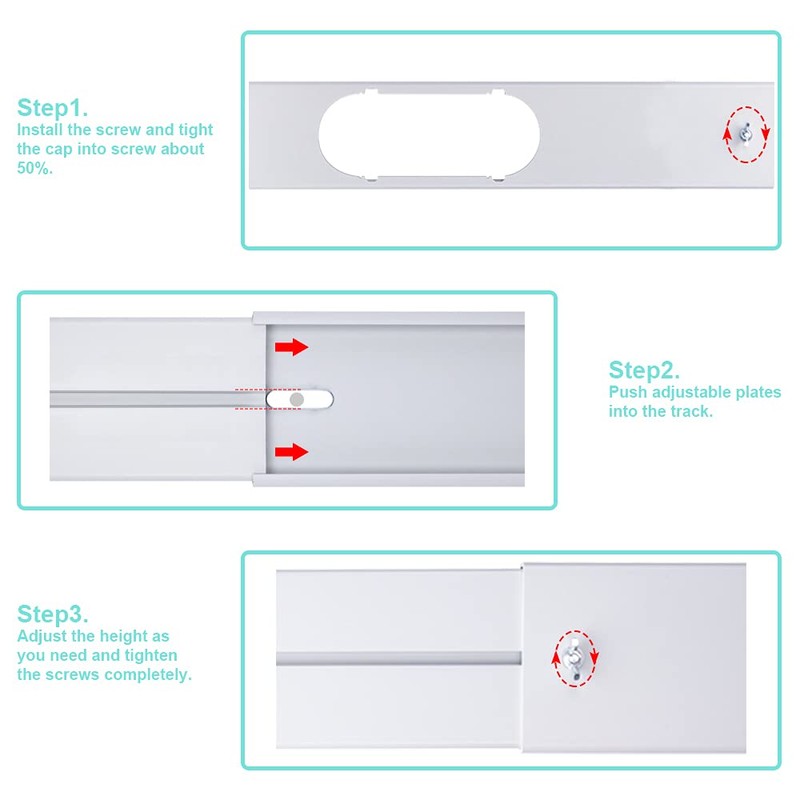 Step1.
Install the screw and tight the cap into screw about 50%.

Step2.
Push adjustable plates into the track.

Step3.
Adjust the height as you need and tighten the screws completely.