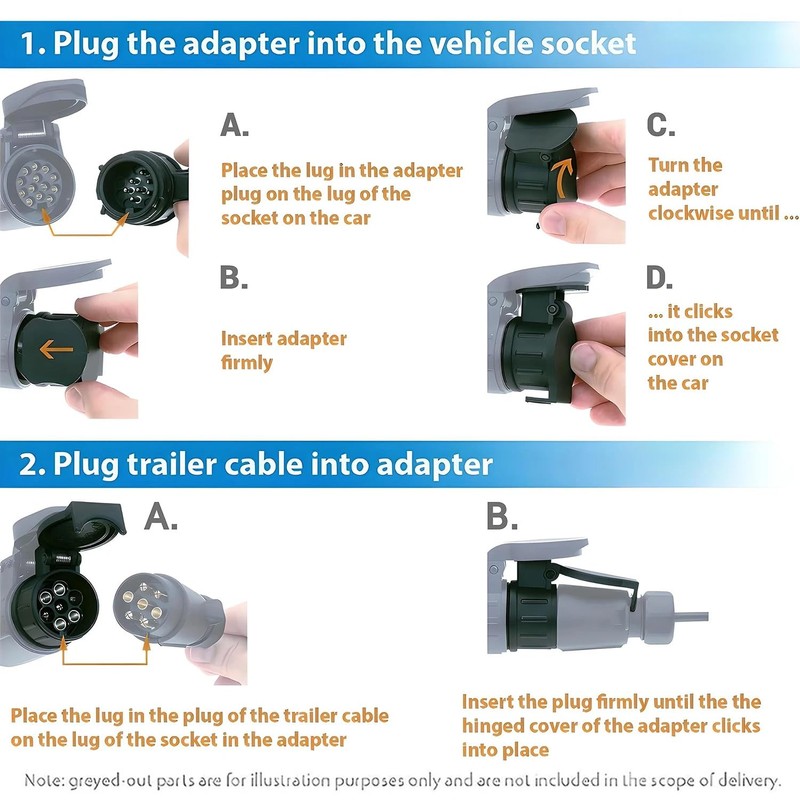 1. Plug the adapter into the vehicle socket

A.

Place the lug in the adapter plug on the lug of the socket on the car

B.

Insert adapter firmly

C.

Turn the adapter clockwise until ...

D.

... it clicks into the socket cover on the car

2. Plug trailer cable into adapter

A.

Place the lug in the plug of the trailer cable on the lug of the socket in the adapter

B.

Insert the plug firmly until the the hinged cover of the adapter clicks into place

Note: greyed-out parts are for illustration purposes only and are not included in the scope of delivery.