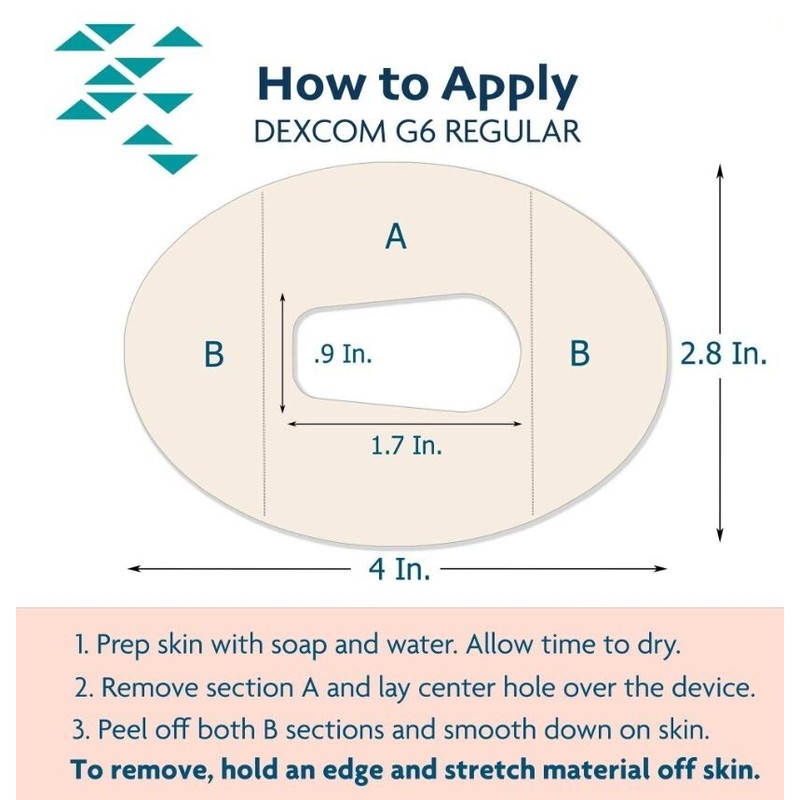 How to Apply
DEXCOM G6 REGULAR

A

B

.9 In.

B

2.8 In.

1.7 In.

4 In.

1. Prep skin with soap and water. Allow time to dry.
2. Remove section A and lay center hole over the device.
3. Peel off both B sections and smooth down on skin.
To remove, hold an edge and stretch material off skin.