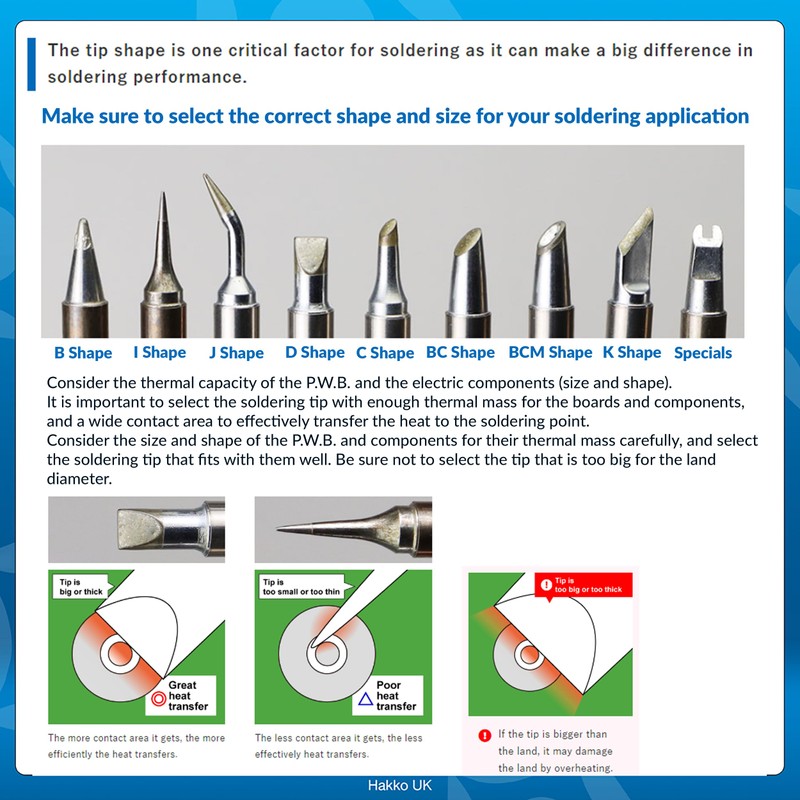 The tip shape is one critical factor for soldering as it can make a big difference in soldering performance.

Make sure to select the correct shape and size for your soldering application

B Shape I Shape J Shape D Shape C Shape BC Shape BCM Shape K Shape Specials

Consider the thermal capacity of the P.W.B. and the electric components (size and shape).
It is important to select the soldering tip with enough thermal mass for the boards and components, and a wide contact area to effectively transfer the heat to the soldering point.
Consider the size and shape of the P.W.B. and components for their thermal mass carefully, and select the soldering tip that fits with them well. Be sure not to select the tip that is too big for the land diameter.

Tip is big or thick

Great heat transfer

The more contact area it gets, the more efficiently the heat transfers.

Tip is too small or too thin

Poor heat transfer

The less contact area it gets, the less effectively heat transfers.

Tip is too big or too thick

If the tip is bigger than the land, it may damage the land by overheating.

Hakko UK