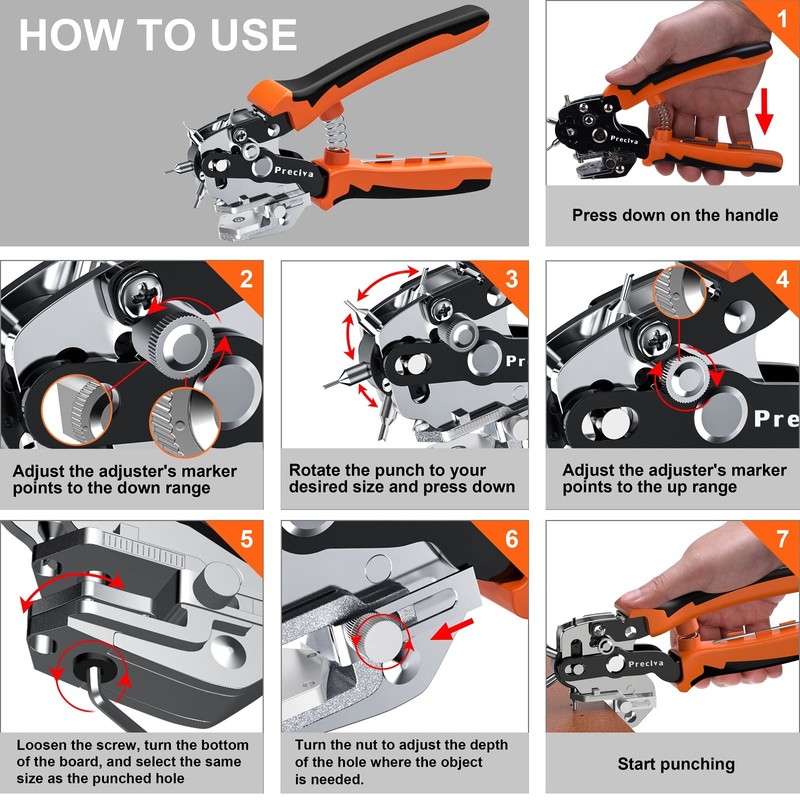 HOW TO USE

Preciva

1

Preciva

Press down on the handle

2

Adjust the adjuster's marker points to the down range

3

Pr

Rotate the punch to your desired size and press down

4

Pre

Adjust the adjuster's marker points to the up range

5

Loosen the screw, turn the bottom of the board, and select the same size as the punched hole

6

Turn the nut to adjust the depth of the hole where the object is needed.

7

Preciva

Start punching