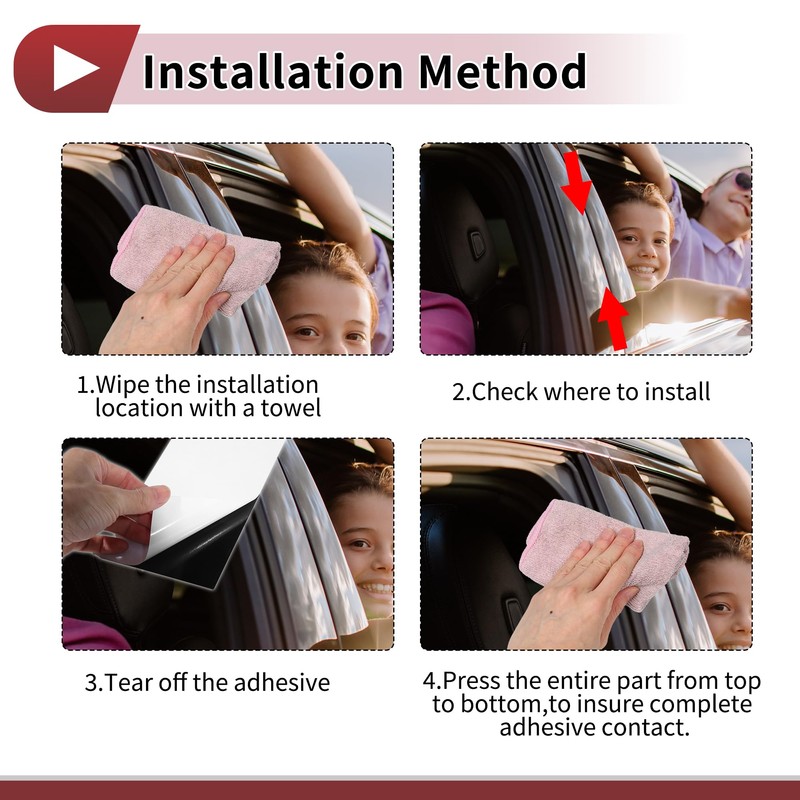 Installation Method

1.Wipe the installation location with a towel

2.Check where to install

3.Tear off the adhesive

4.Press the entire part from top to bottom,to insure complete adhesive contact.