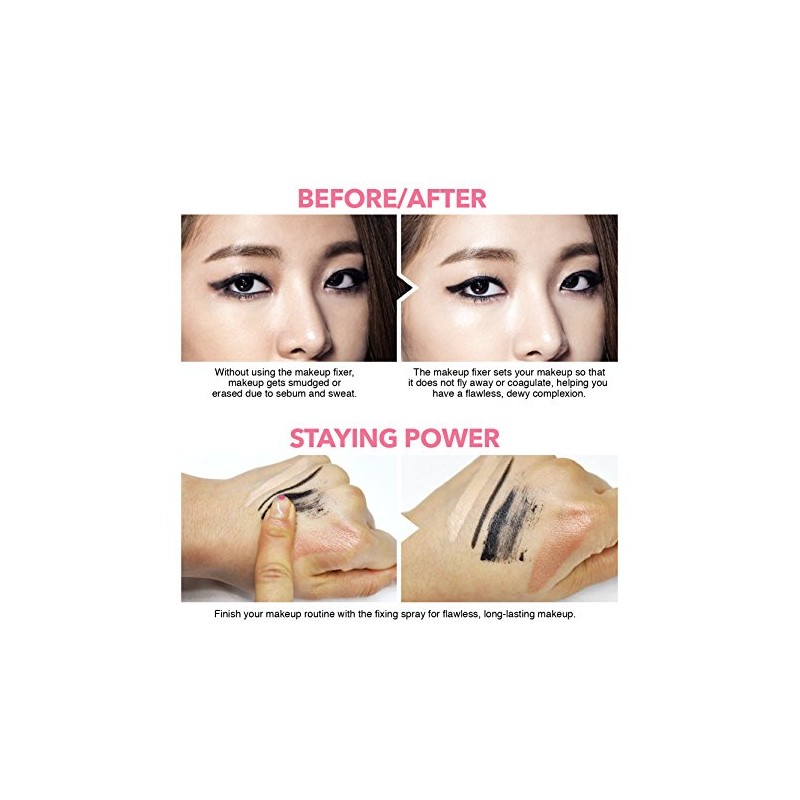 BEFORE/AFTER

Without using the makeup fixer, makeup gets smudged or erased due to sebum and sweat.

The makeup fixer sets your makeup so that it does not fly away or coagulate, helping you have a flawless, dewy complexion.

STAYING POWER

Finish your makeup routine with the fixing spray for flawless, long-lasting makeup.