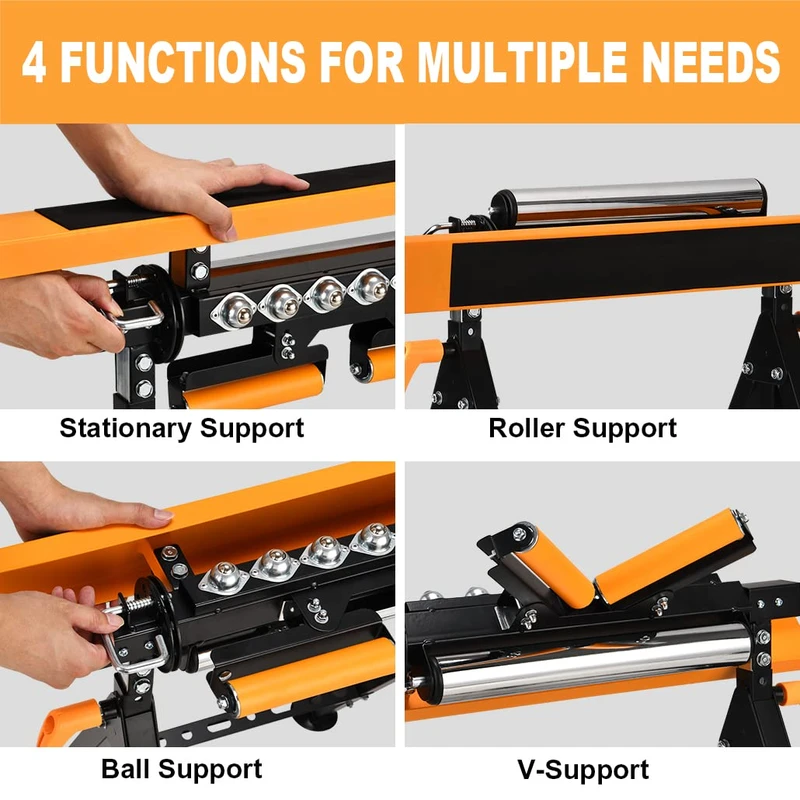 4 FUNCTIONS FOR MULTIPLE NEEDS

Stationary Support

Roller Support

Ball Support

V-Support