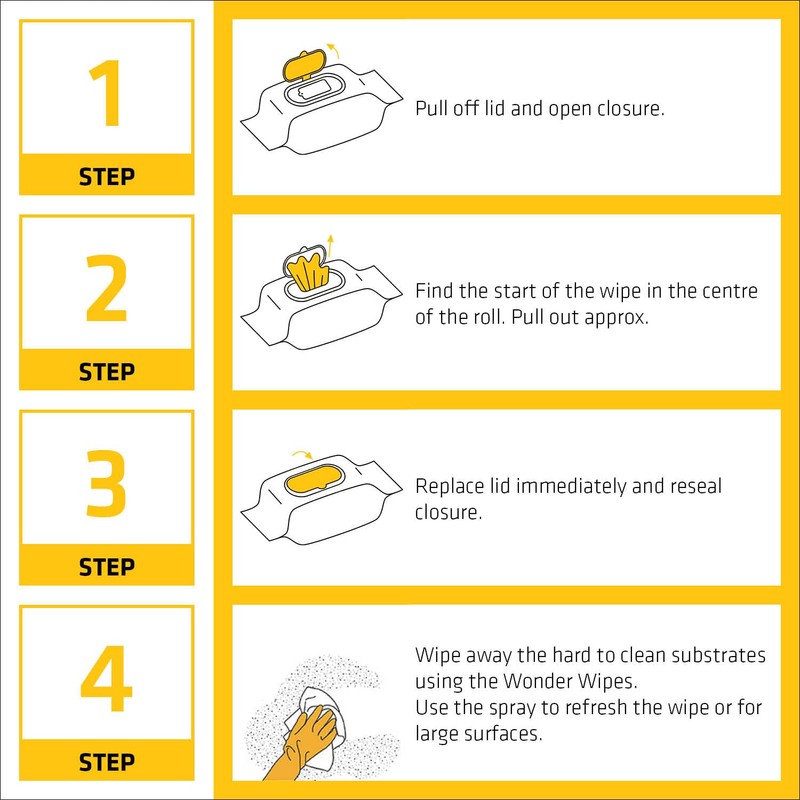 1
STEP

Pull off lid and open closure.

2
STEP

Find the start of the wipe in the centre of the roll. Pull out approx.

3
STEP

Replace lid immediately and reseal closure.

4
STEP

Wipe away the hard to clean substrates using the Wonder Wipes.
Use the spray to refresh the wipe or for large surfaces.