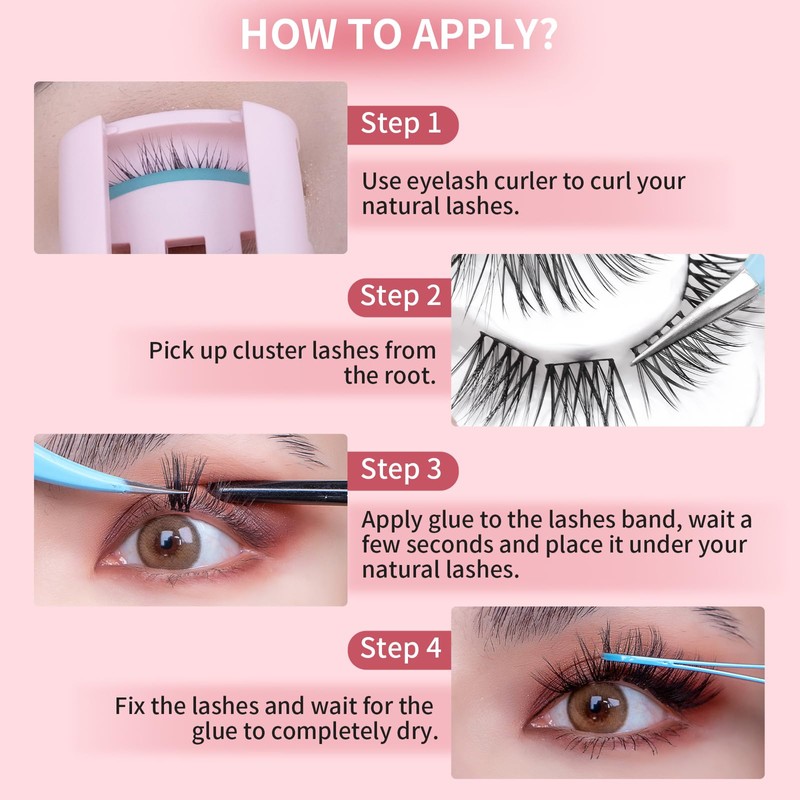 HOW TO APPLY?

Step 1

Use eyelash curler to curl your natural lashes.

Step 2

Pick up cluster lashes from the root.

Step 3

Apply glue to the lashes band, wait a few seconds and place it under your natural lashes.

Step 4

Fix the lashes and wait for the glue to completely dry.