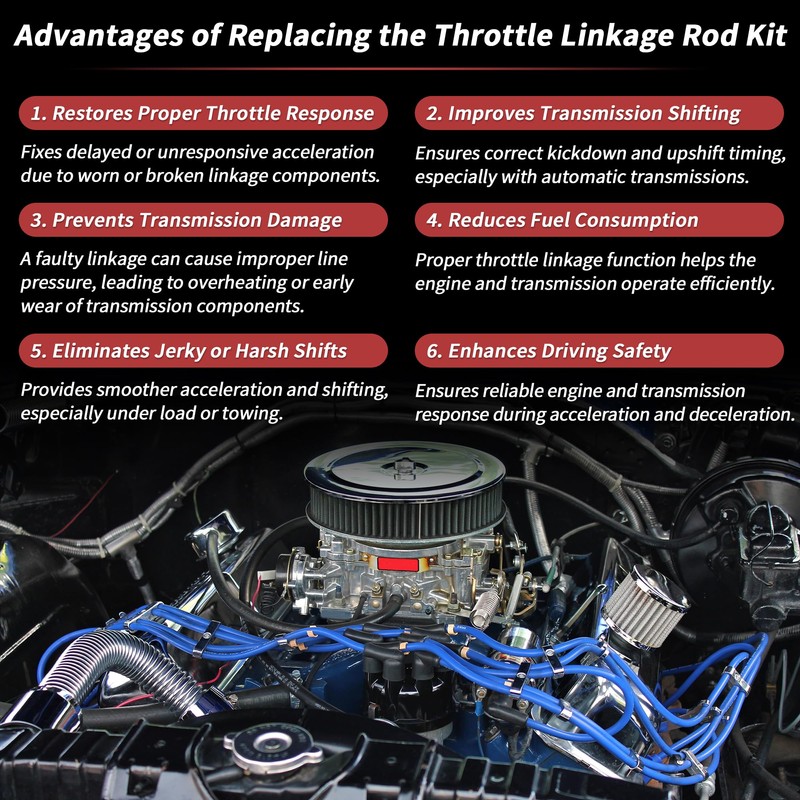 Advantages of Replacing the Throttle Linkage Rod Kit

1. Restores Proper Throttle Response

Fixes delayed or unresponsive acceleration due to worn or broken linkage components.

2. Improves Transmission Shifting

Ensures correct kickdown and upshift timing, especially with automatic transmissions.

3. Prevents Transmission Damage

A faulty linkage can cause improper line pressure, leading to overheating or early wear of transmission components.

4. Reduces Fuel Consumption

Proper throttle linkage function helps the engine and transmission operate efficiently.

5. Eliminates Jerky or Harsh Shifts

Provides smoother acceleration and shifting, especially under load or towing.

6. Enhances Driving Safety

Ensures reliable engine and transmission response during acceleration and deceleration.