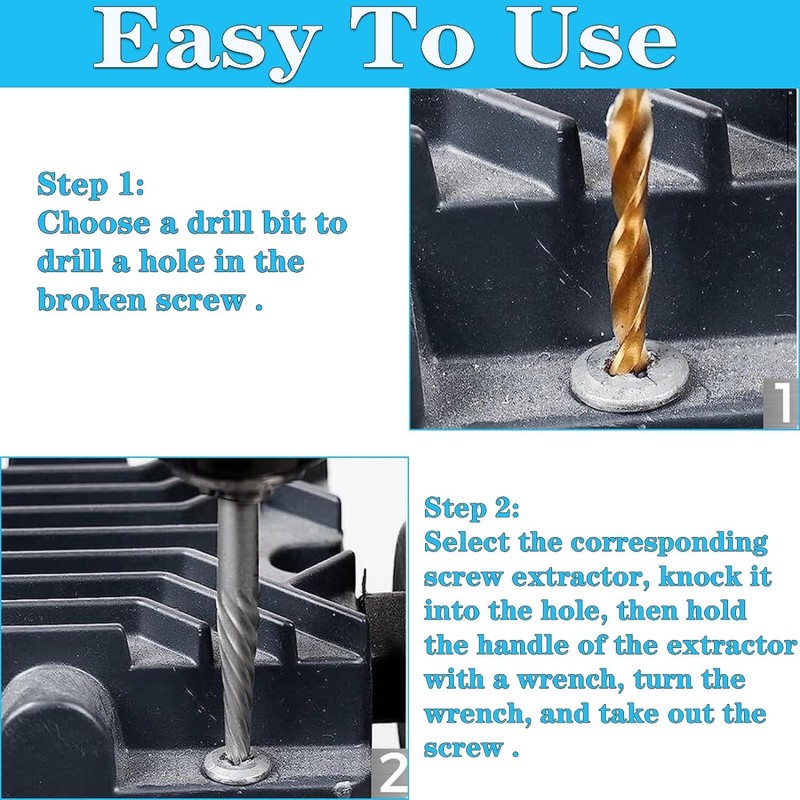 Easy To Use

Step 1:
Choose a drill bit to drill a hole in the broken screw .

1

2

Step 2:
Select the corresponding screw extractor, knock it into the hole, then hold the handle of the extractor with a wrench, turn the wrench, and take out the screw .