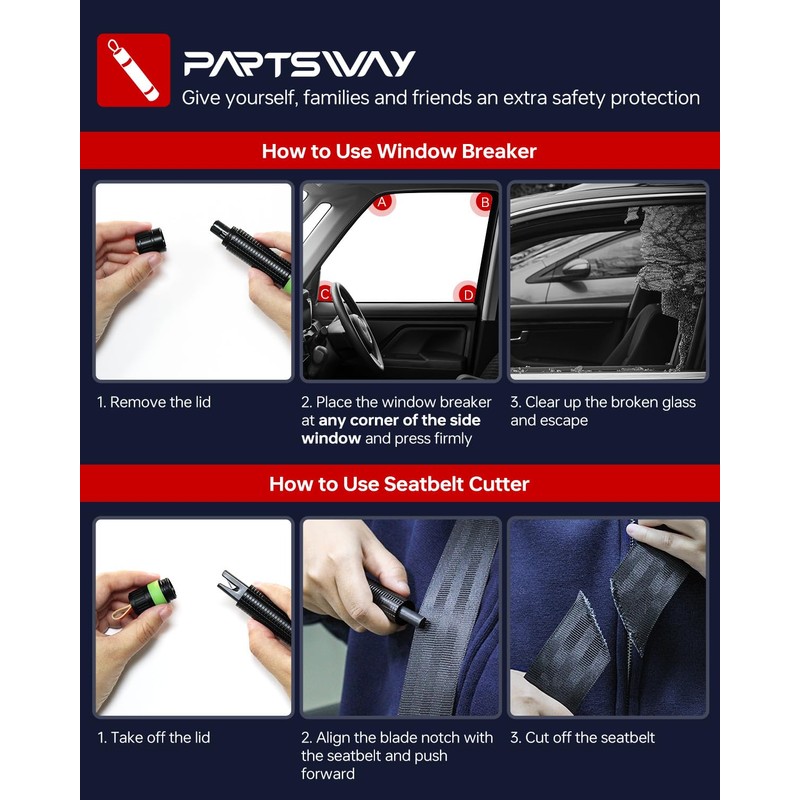 PARTSWAY
Give yourself, families and friends an extra safety protection

How to Use Window Breaker

A B C D

1. Remove the lid

2. Place the window breaker at any corner of the side window and press firmly

3. Clear up the broken glass and escape

How to Use Seatbelt Cutter

1. Take off the lid

2. Align the blade notch with the seatbelt and push forward

3. Cut off the seatbelt