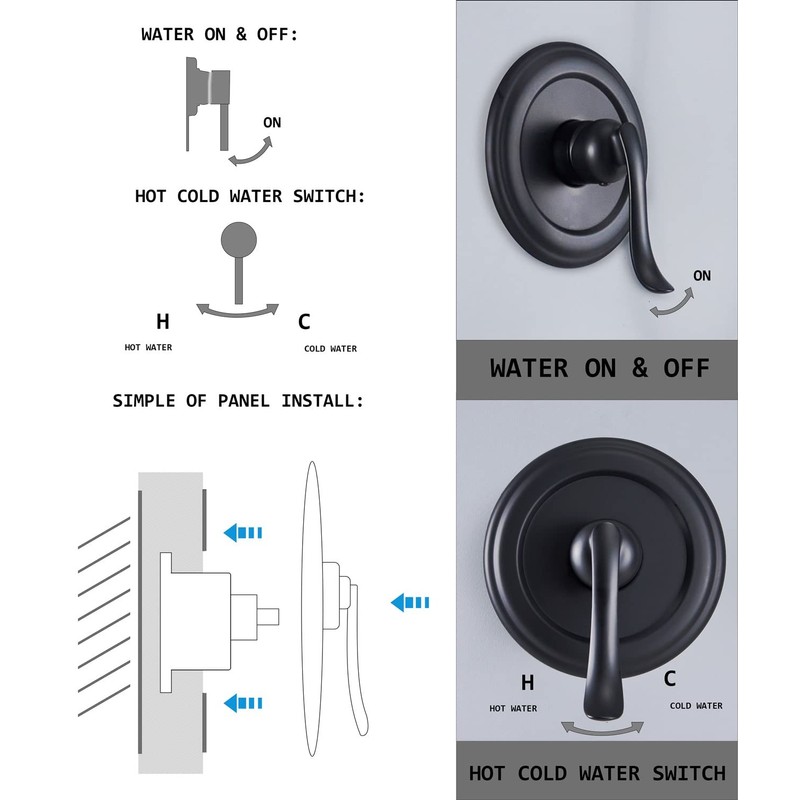 WATER ON & OFF:

ON

HOT COLD WATER SWITCH:

H
HOT WATER

C
COLD WATER

SIMPLE OF PANEL INSTALL:

ON

WATER ON & OFF

H
HOT WATER

C
COLD WATER

HOT COLD WATER SWITCH