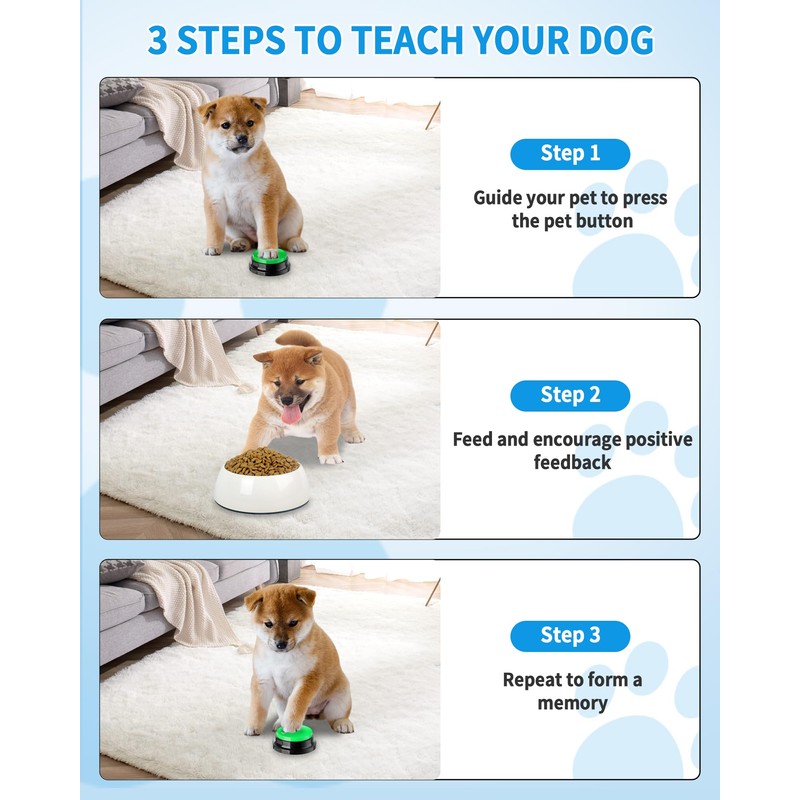 3 STEPS TO TEACH YOUR DOG

Step 1

Guide your pet to press the pet button

Step 2

Feed and encourage positive feedback

Step 3

Repeat to form a memory