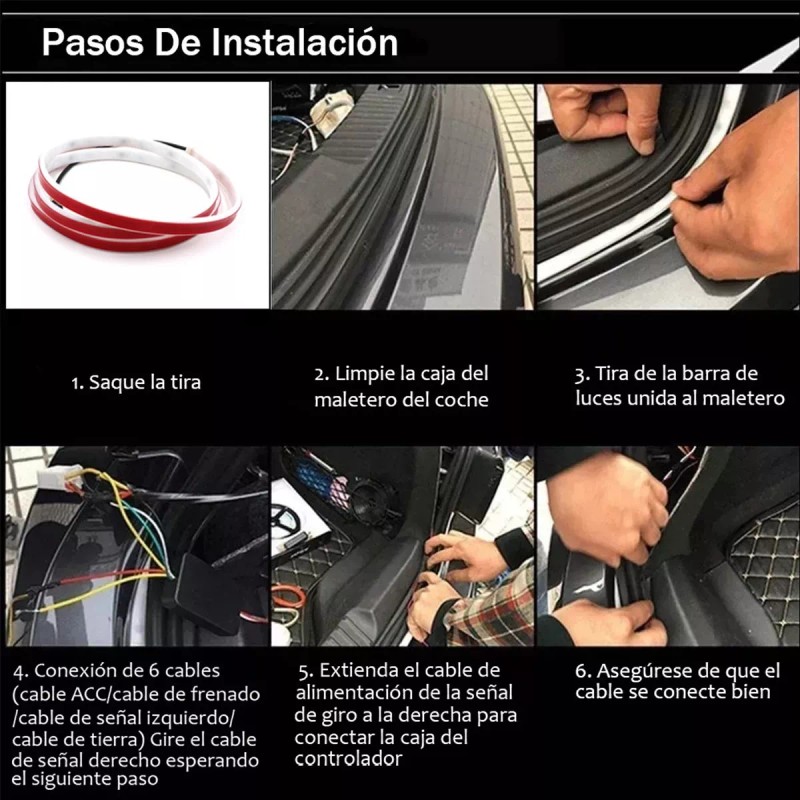 Pasos De Instalación

1. Saque la tira

2. Limpie la caja del maletero del coche

3. Tira de la barra de luces unida al maletero

4. Conexión de 6 cables (cable ACC/cable de frenado /cable de señal izquierdo/ cable de tierra) Gire el cable de señal derecho esperando el siguiente paso

5. Extienda el cable de alimentación de la señal de giro a la derecha para conectar la caja del controlador

6. Asegúrese de que el cable se conecte bien