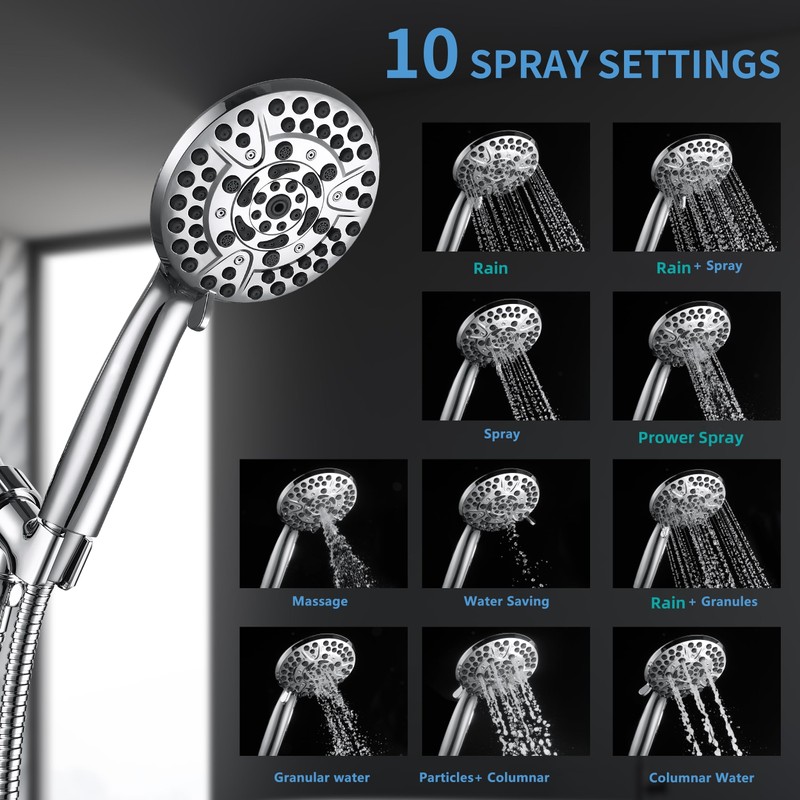 10 SPRAY SETTINGS

Rain

Rain + Spray

Spray

Prower Spray

Massage

Water Saving

Rain + Granules

Granular water

Particles+ Columnar

Columnar Water