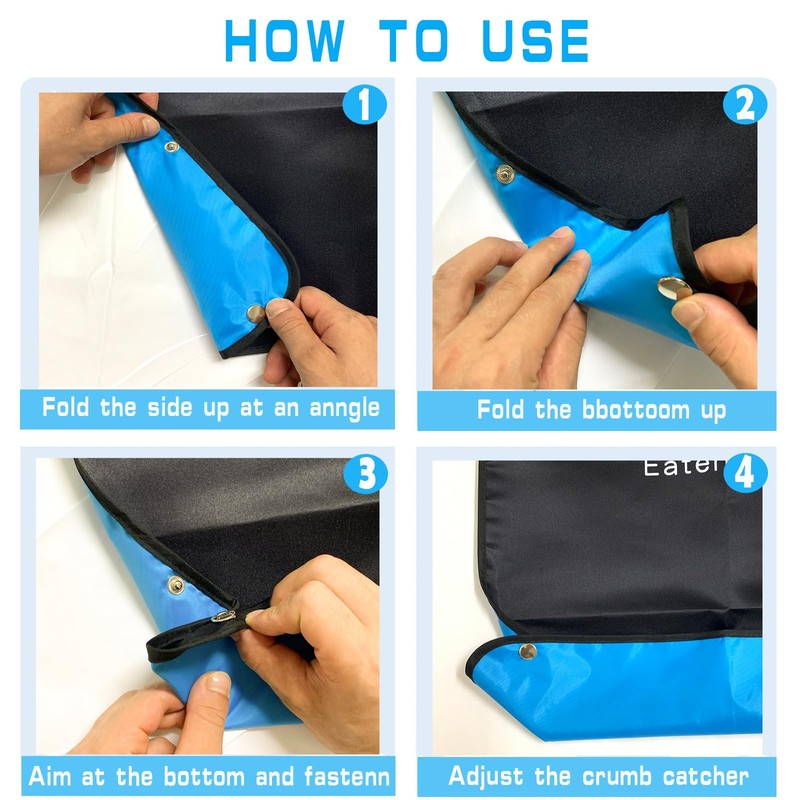 HOW TO USE

1

Fold the side up at an anngle

2

Fold the bbottoom up

3

Aim at the bottom and fastenn

Eaten 4

Adjust the crumb catcher