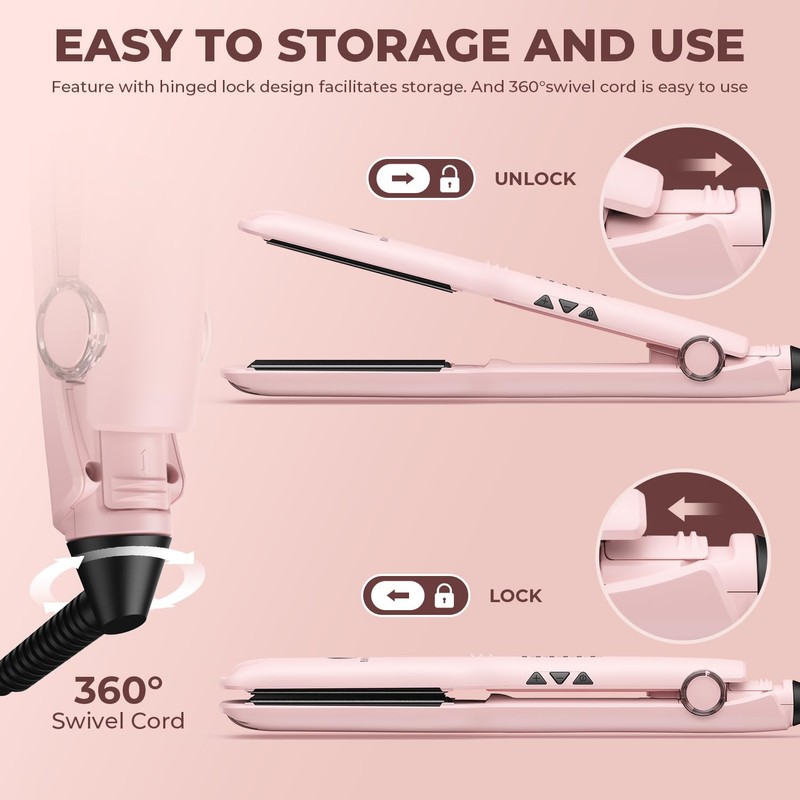 EASY TO STORAGE AND USE

Feature with hinged lock design facilitates storage. And 360°swivel cord is easy to use

UNLOCK

LOCK

360°
Swivel Cord