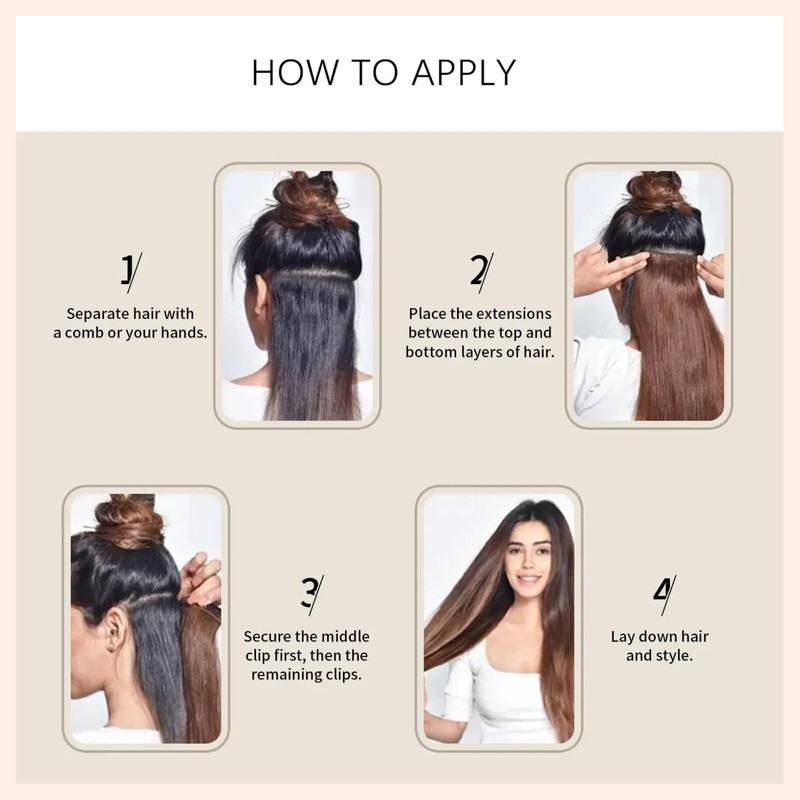 HOW TO APPLY

1/

Separate hair with a comb or your hands.

2/

Place the extensions between the top and bottom layers of hair.

3/

Secure the middle clip first, then the remaining clips.

4/

Lay down hair and style.